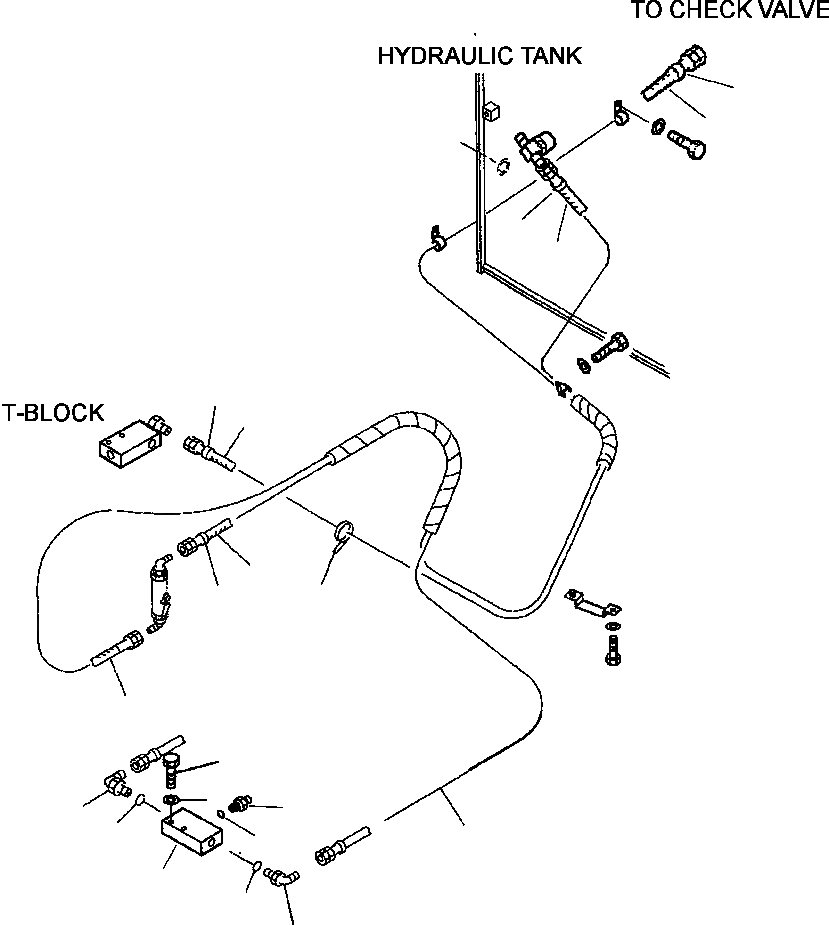 TO CHECK VALVE

HYDRAULIC TANK

T-BLOCK