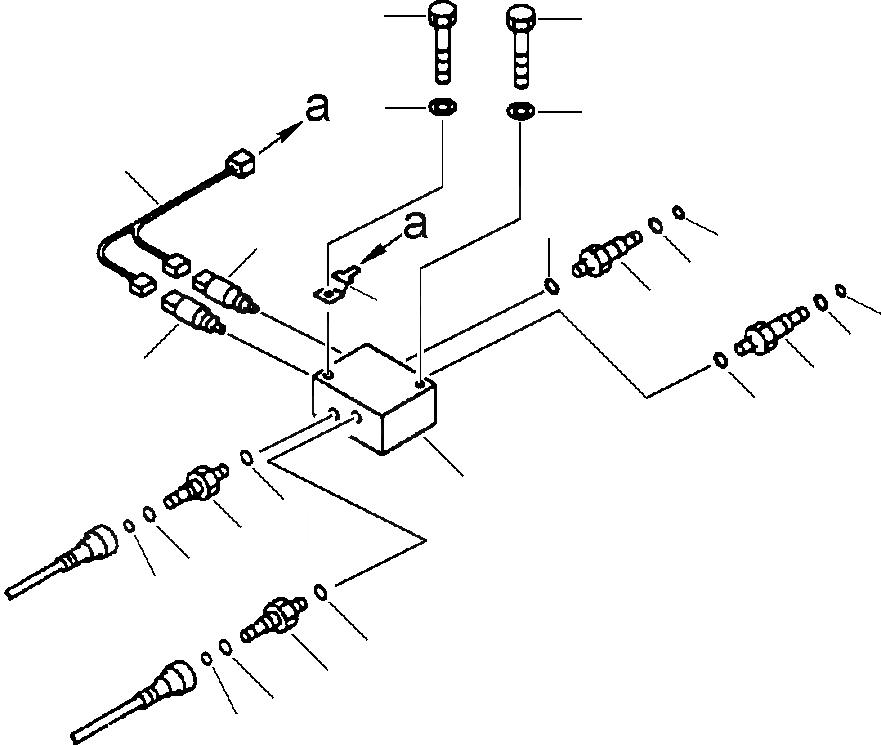 a

a