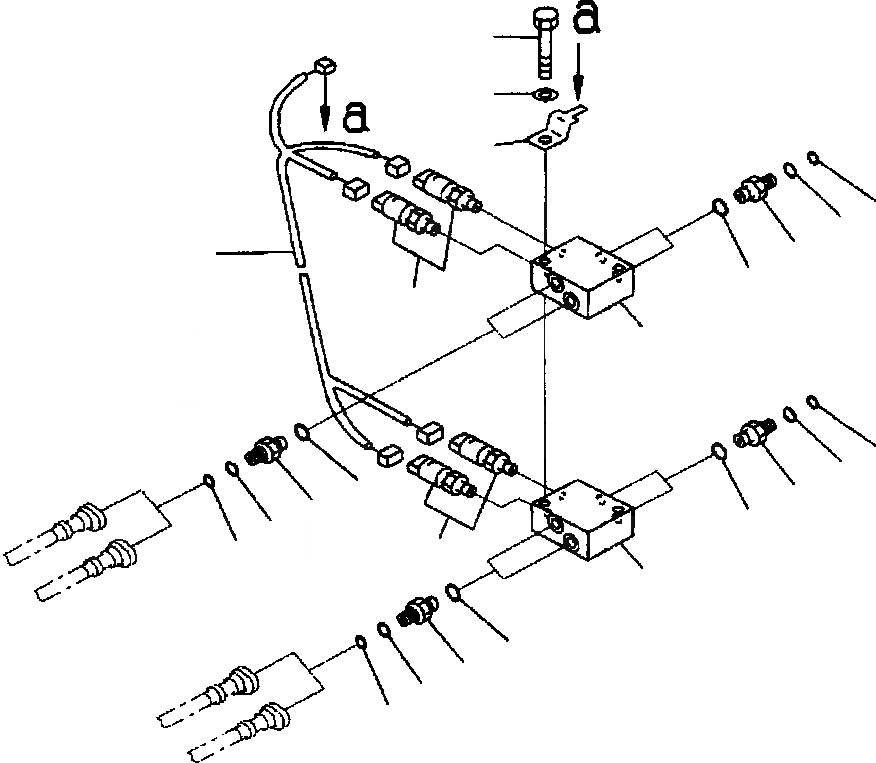 a
a