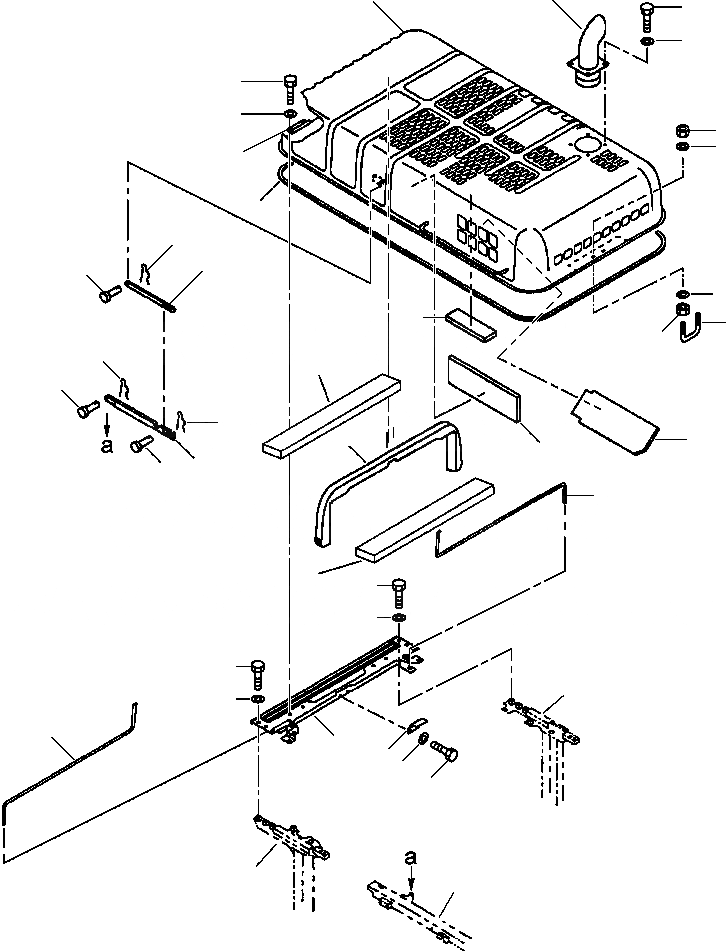 a
a