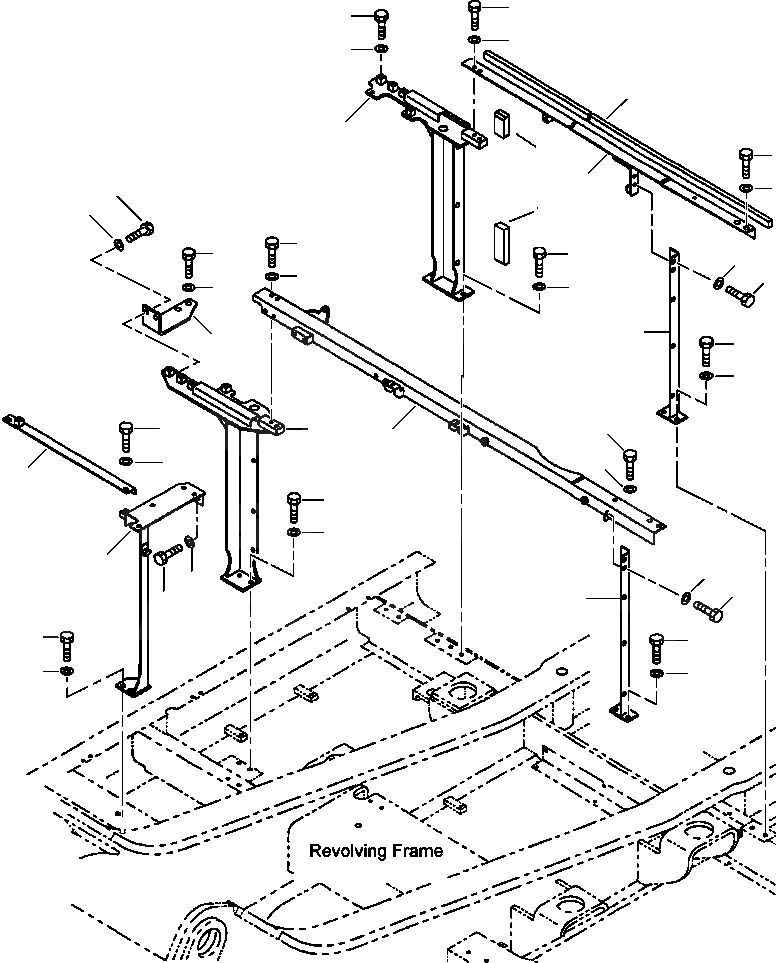 Revolving Frame