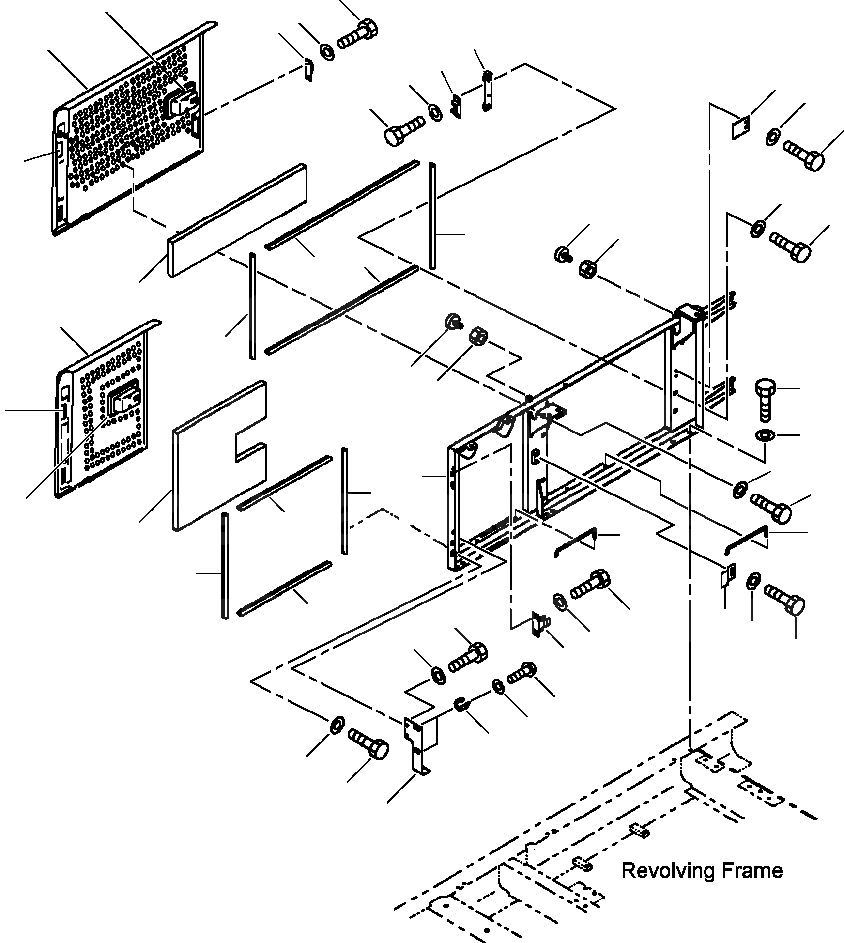 Revolving Frame