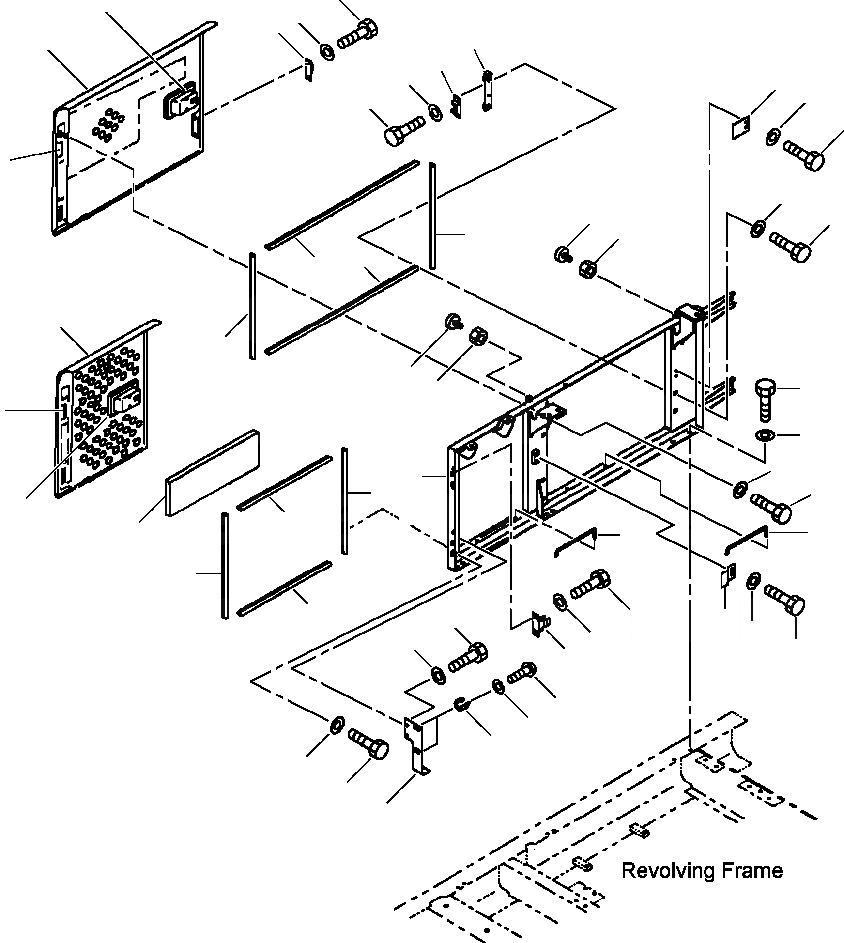 Revolving Frame