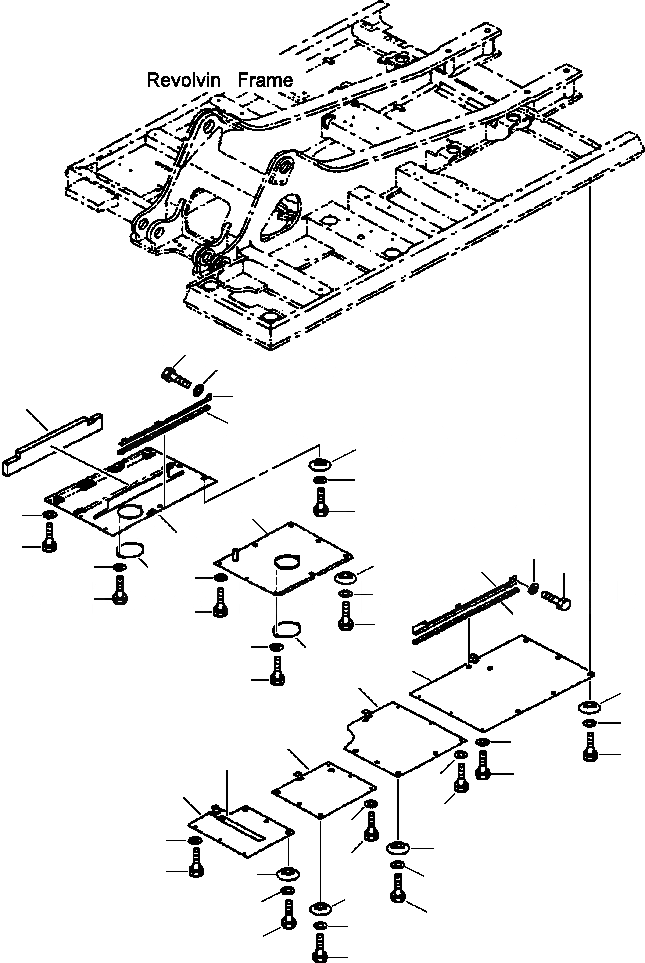 Revolvin Frame