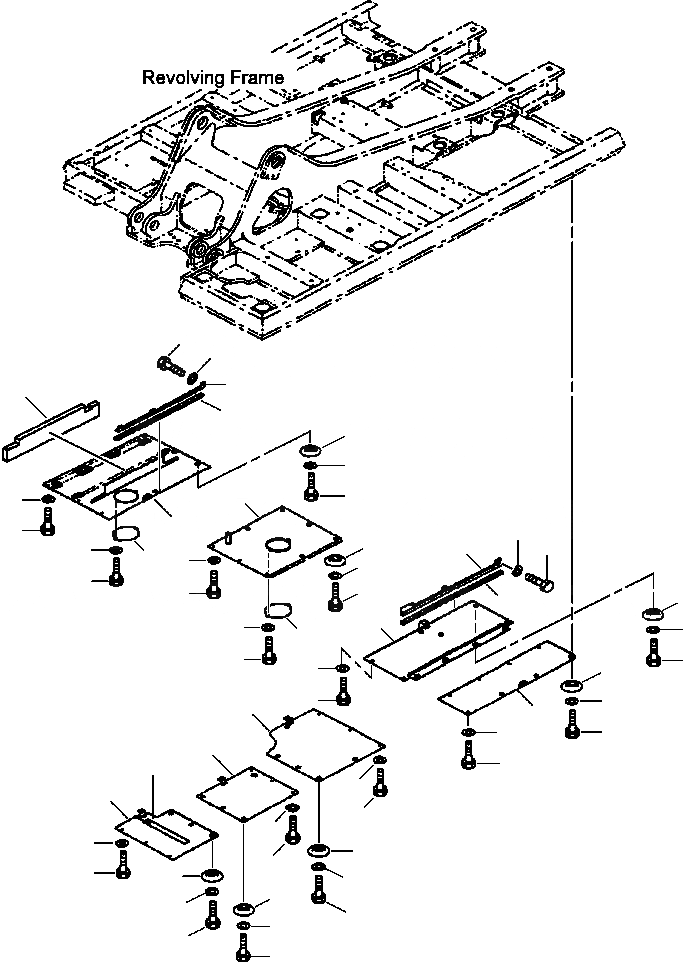 Revolving Frame