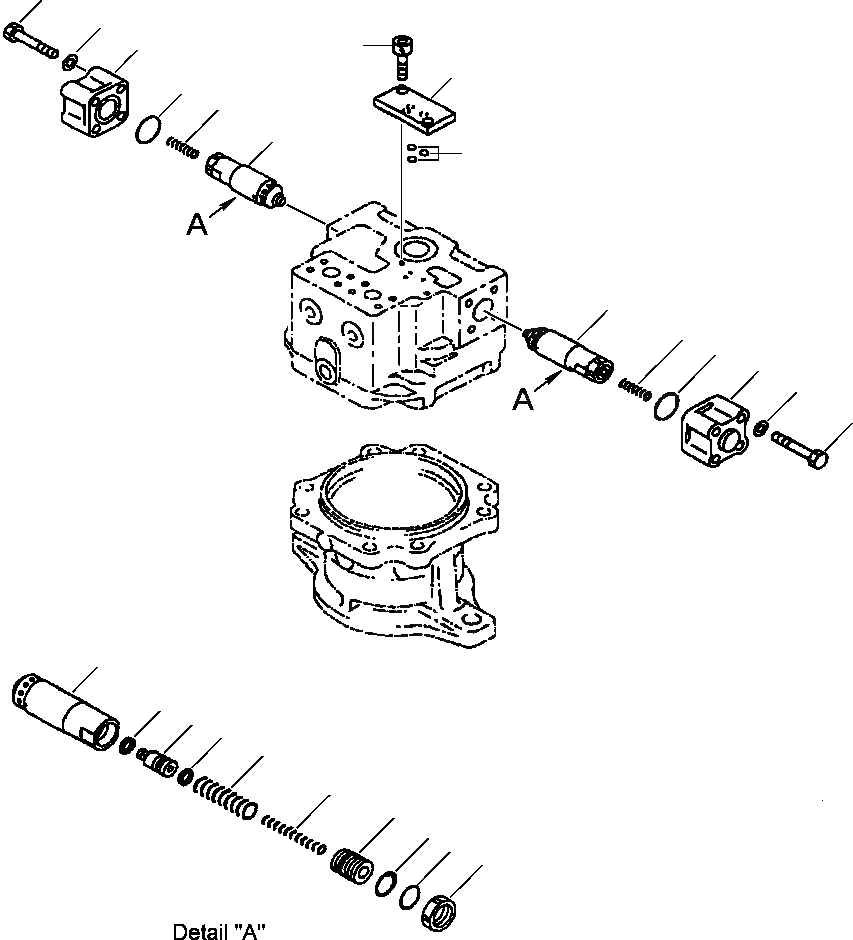 A

A

Detail "A"