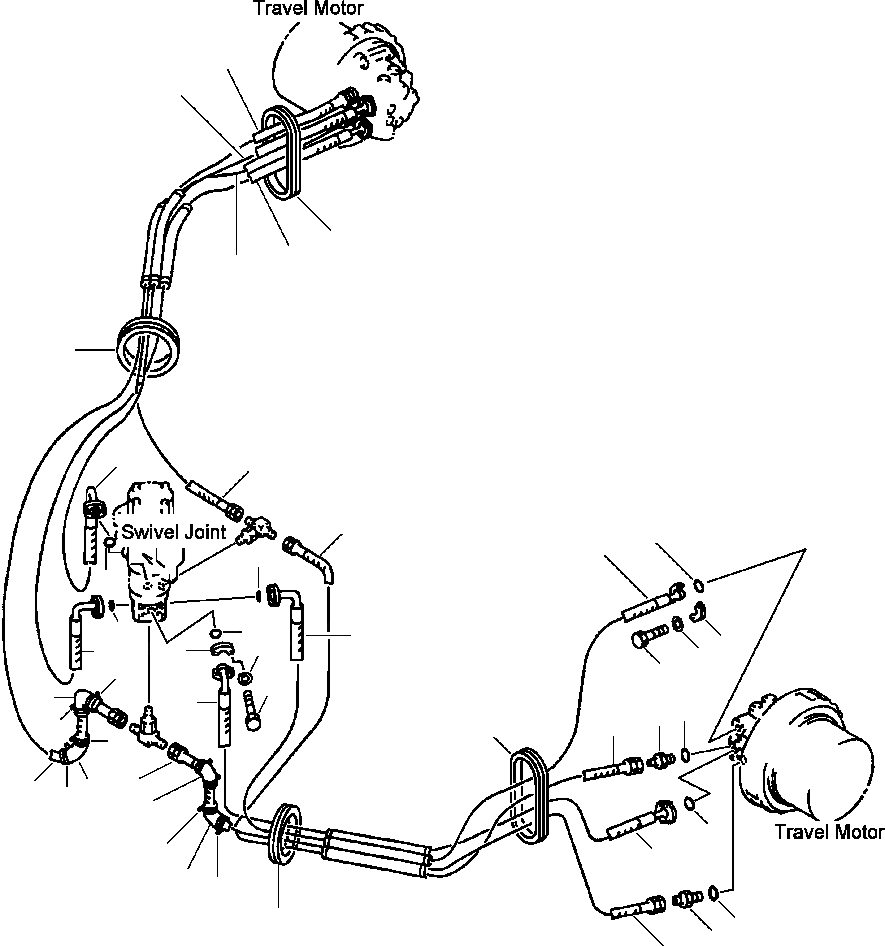 Travel Motor

Swivel Joint

Travel Motor