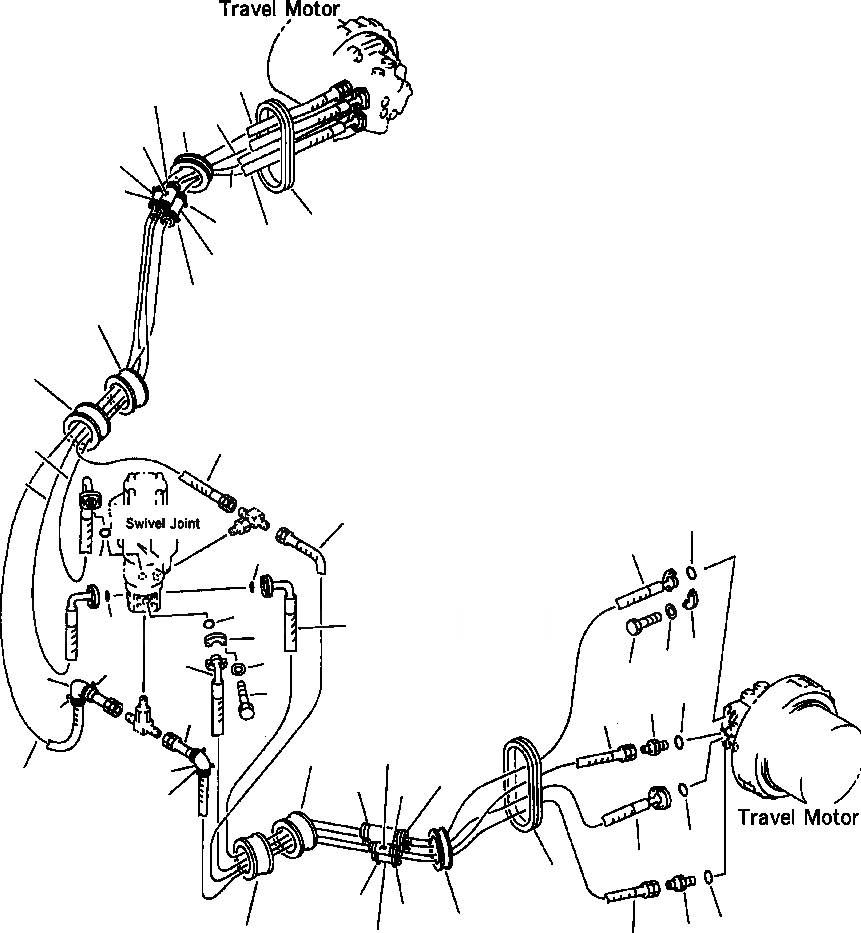 Travel Motor

Swivel Joint

Travel Motor