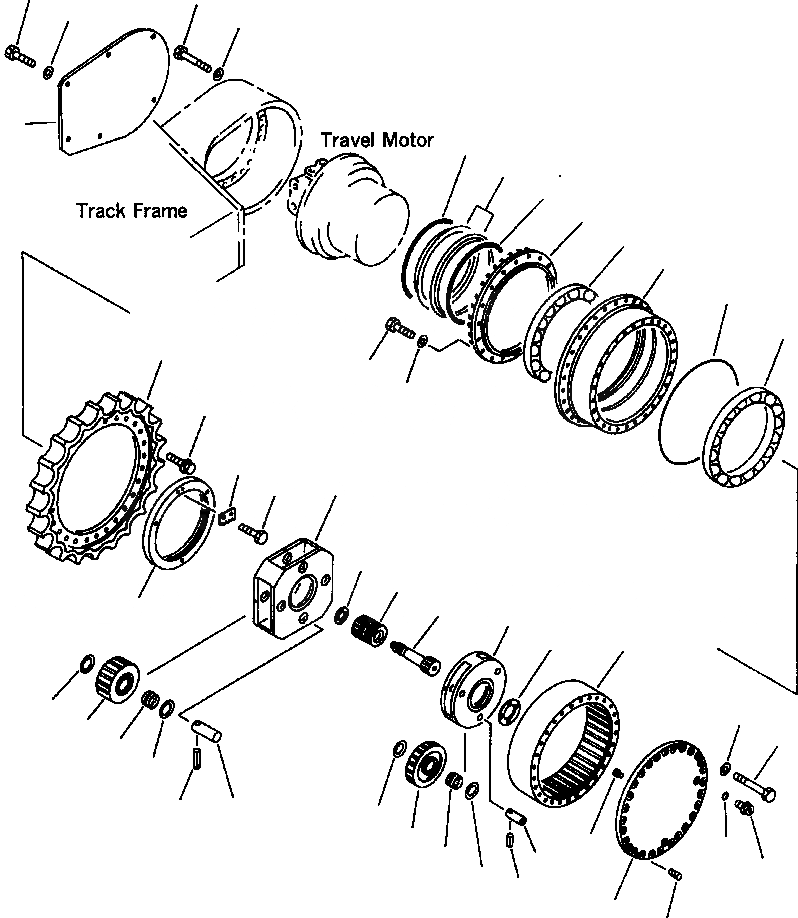 Travel Motor

Track Frame