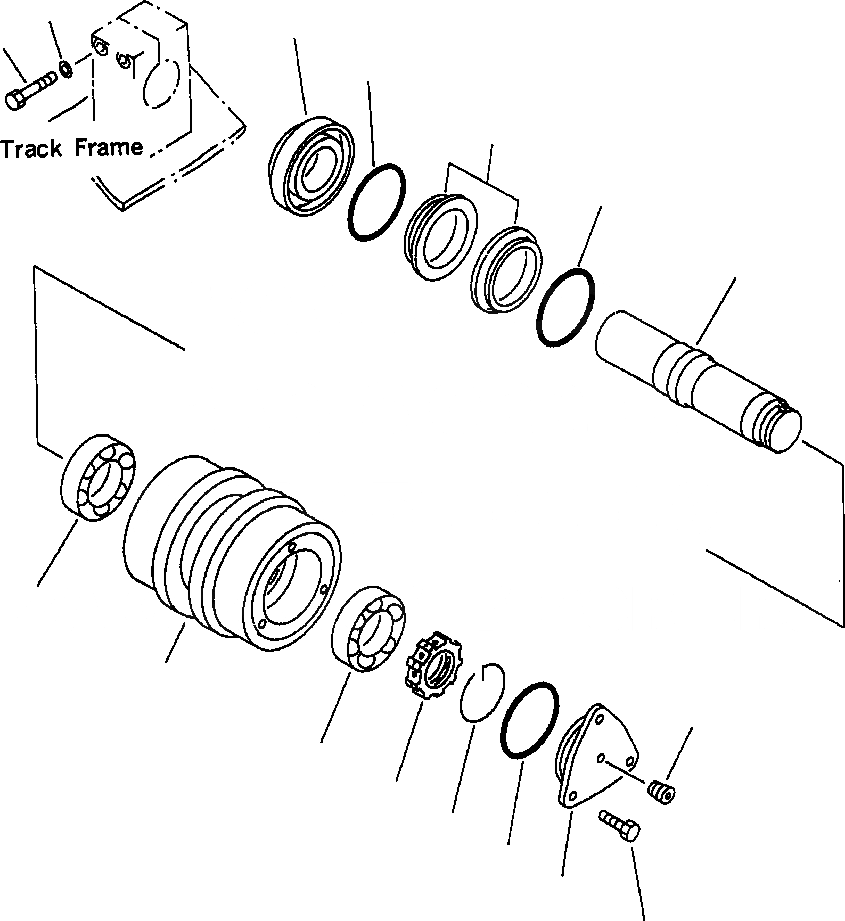 Track Frame