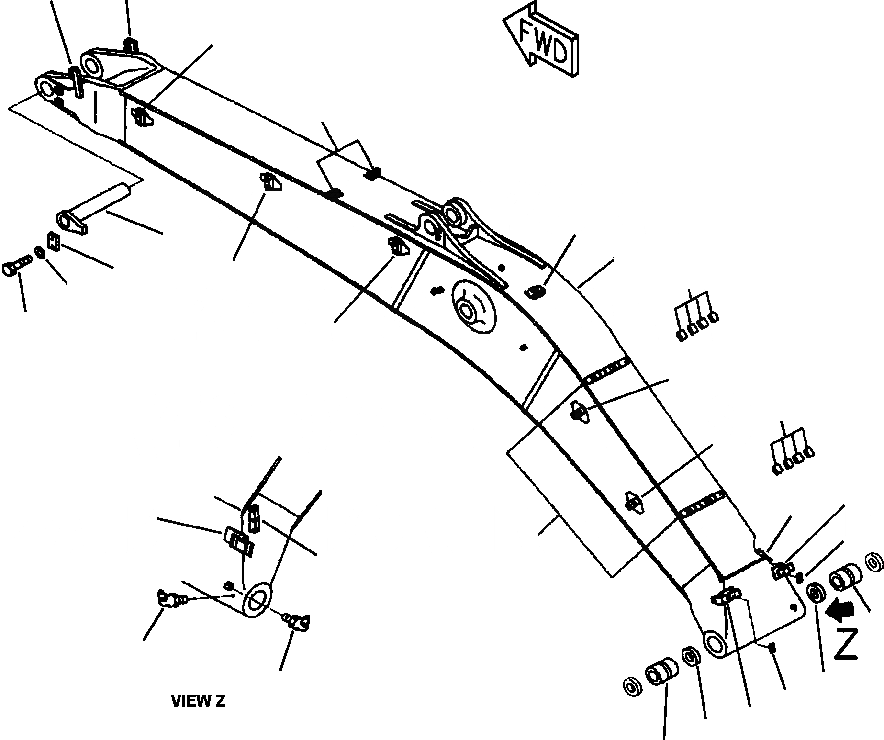 FWD

Z

VIEW Z