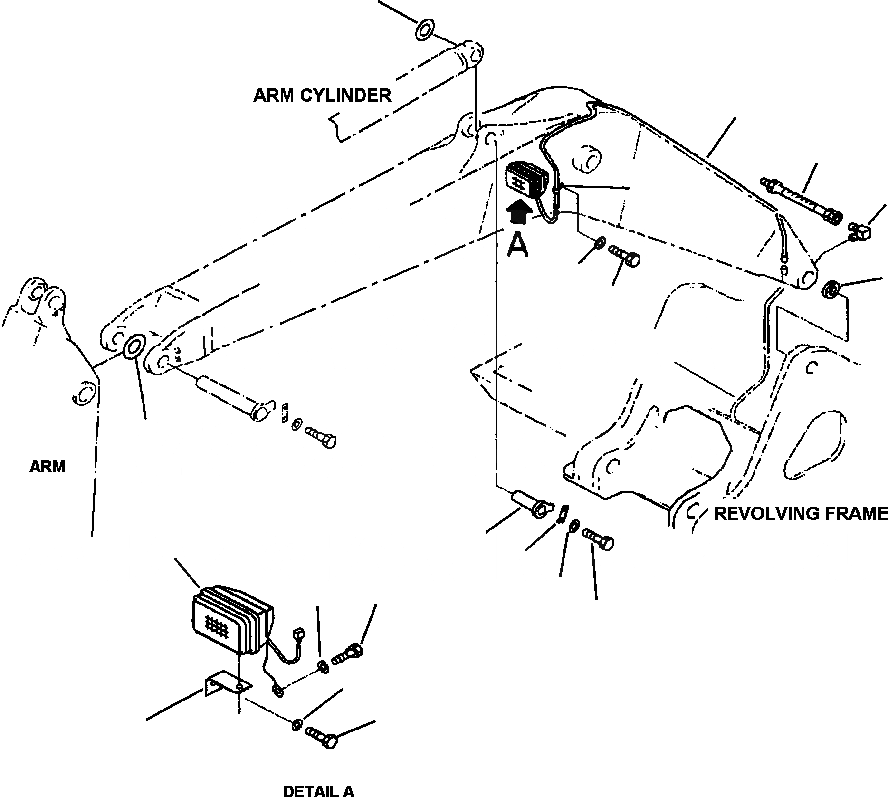 ARM CYLINDER

A

ARM

REVOLVING FRAME

DETAIL A