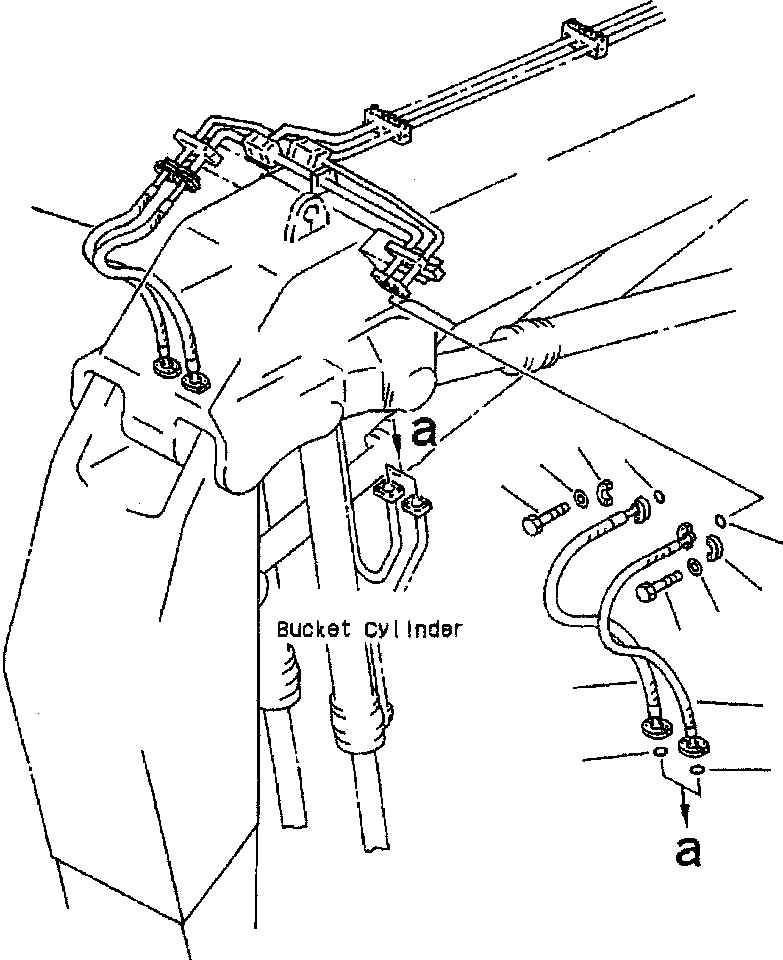 a

Bucket Cylinder

a