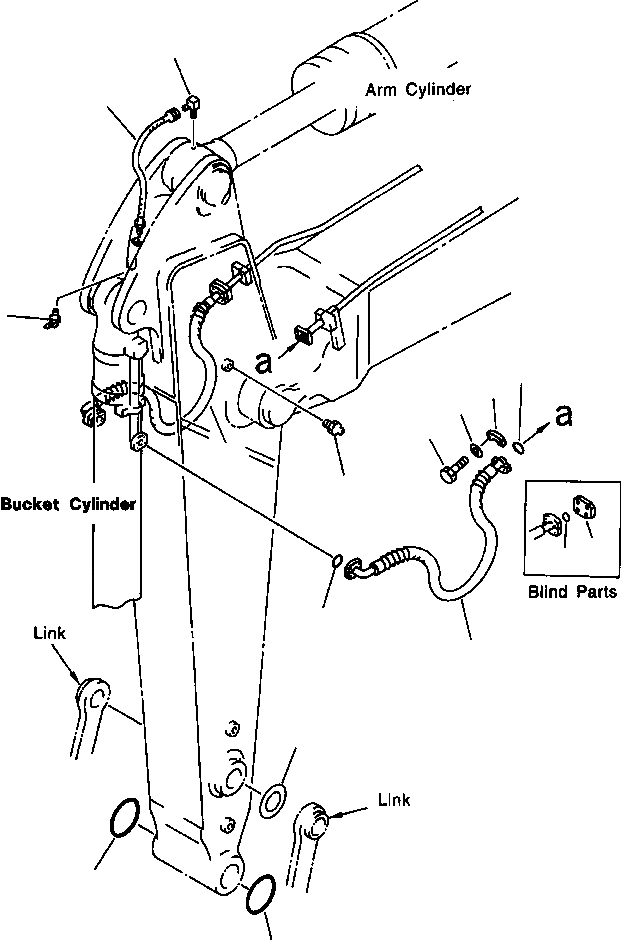 Arm Cylinder

a

a

Bucket Cylinder

Blind Parts

Link

Link