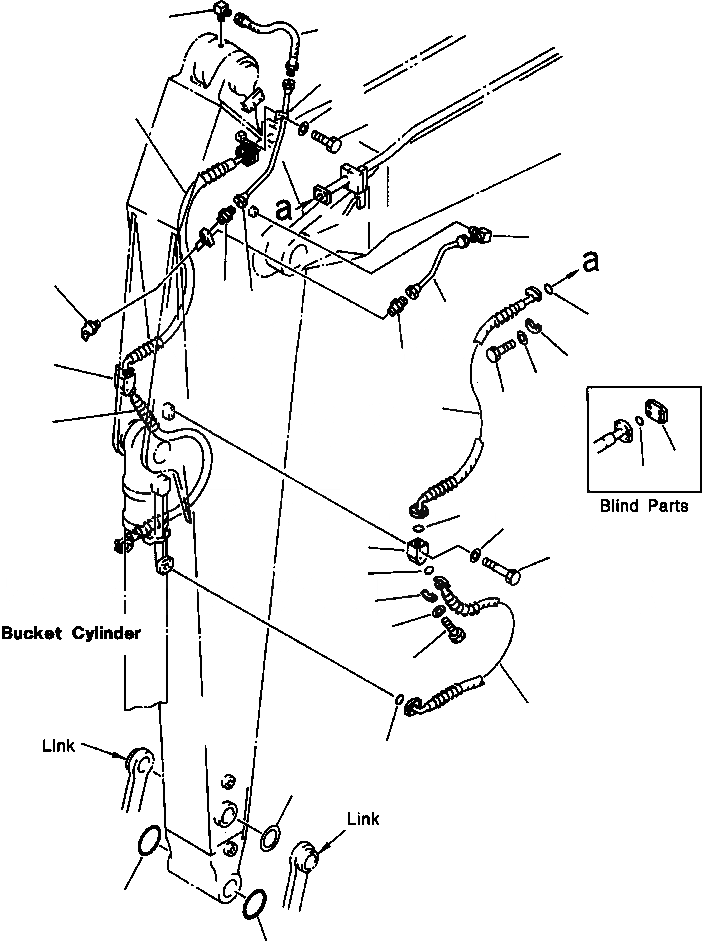 a
a
Blind Parts
Bucket Cylinder
Link
Link