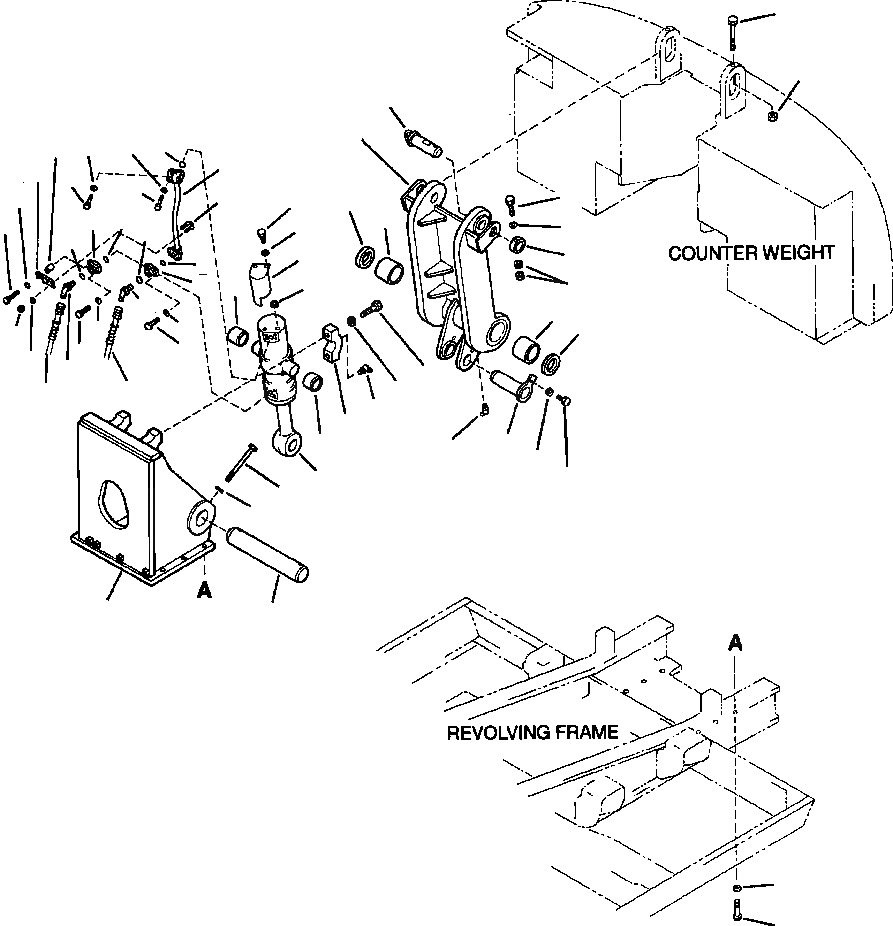 COUNTER WEIGHT

A

A

REVOLVING FRAME