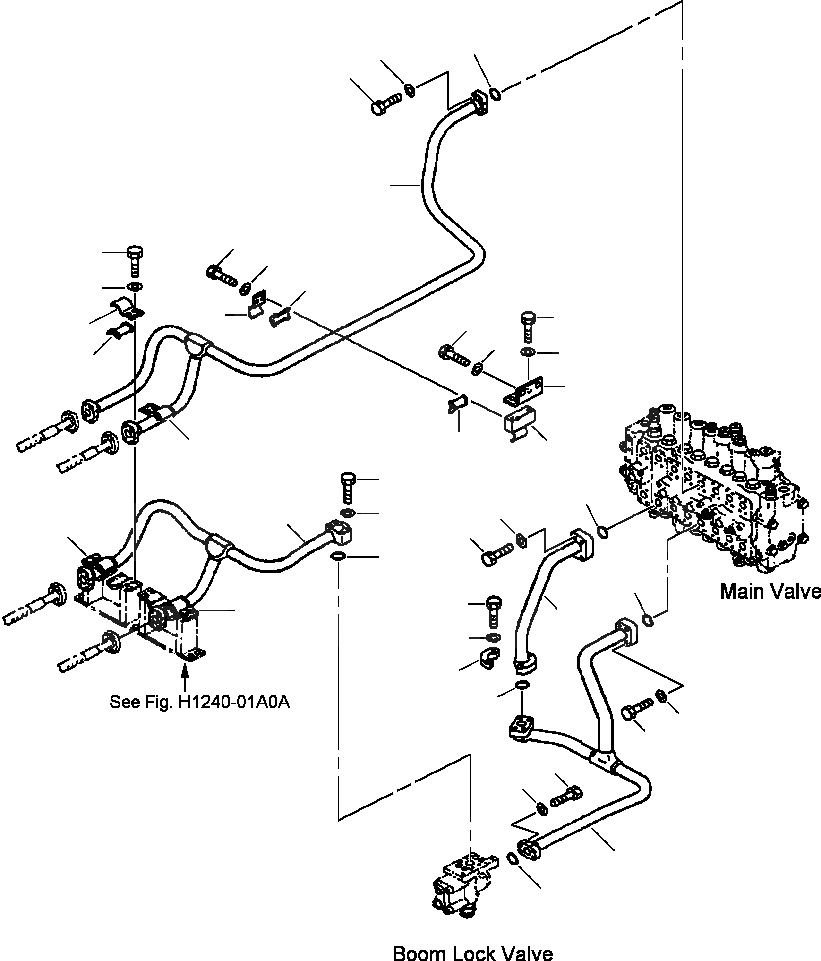 Main Valve

See Fig. H1240-01A0A

Boom Lock Valve