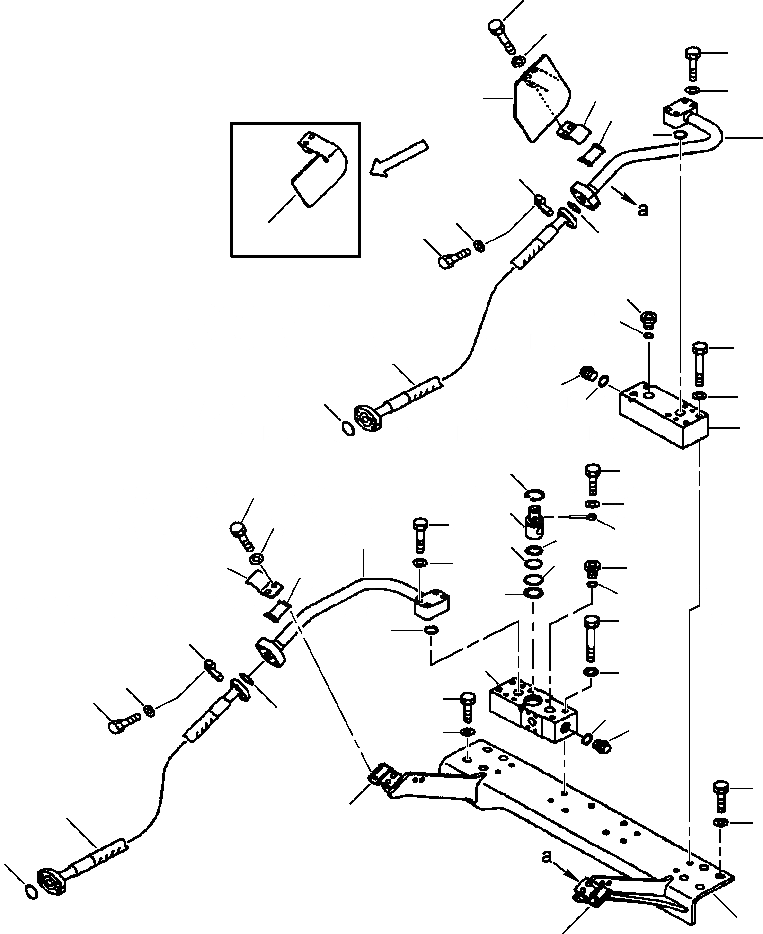 a

a