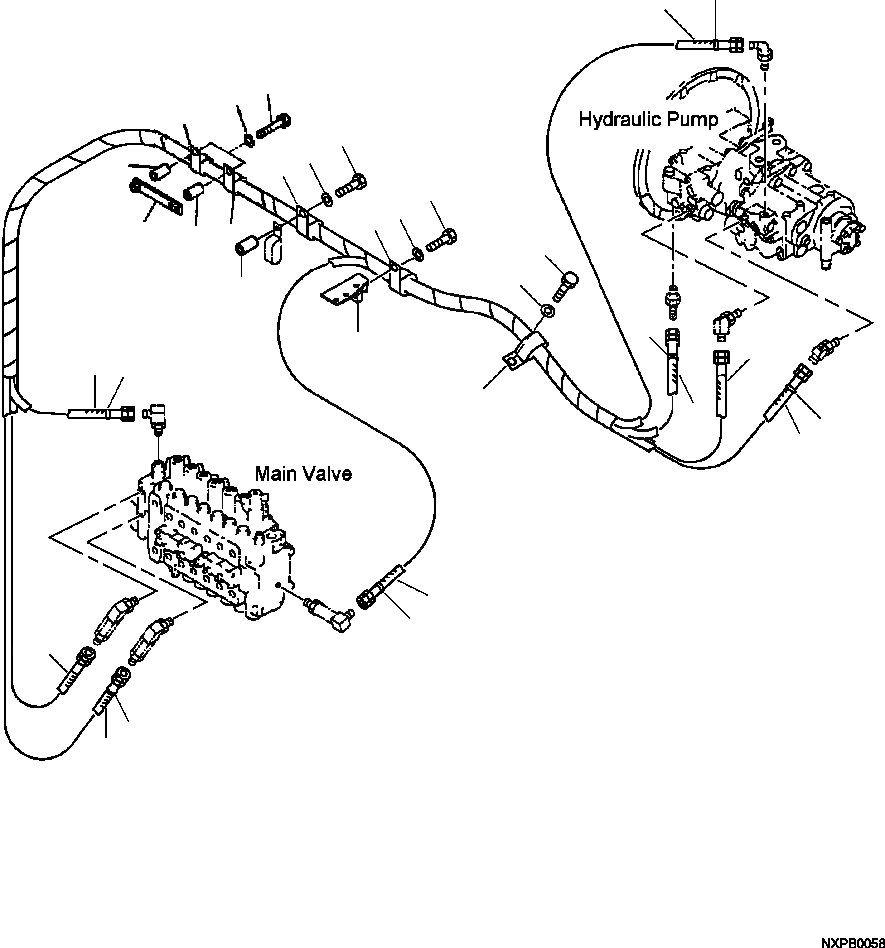 Hydraulic Pump

Main Valve

NXPB0058