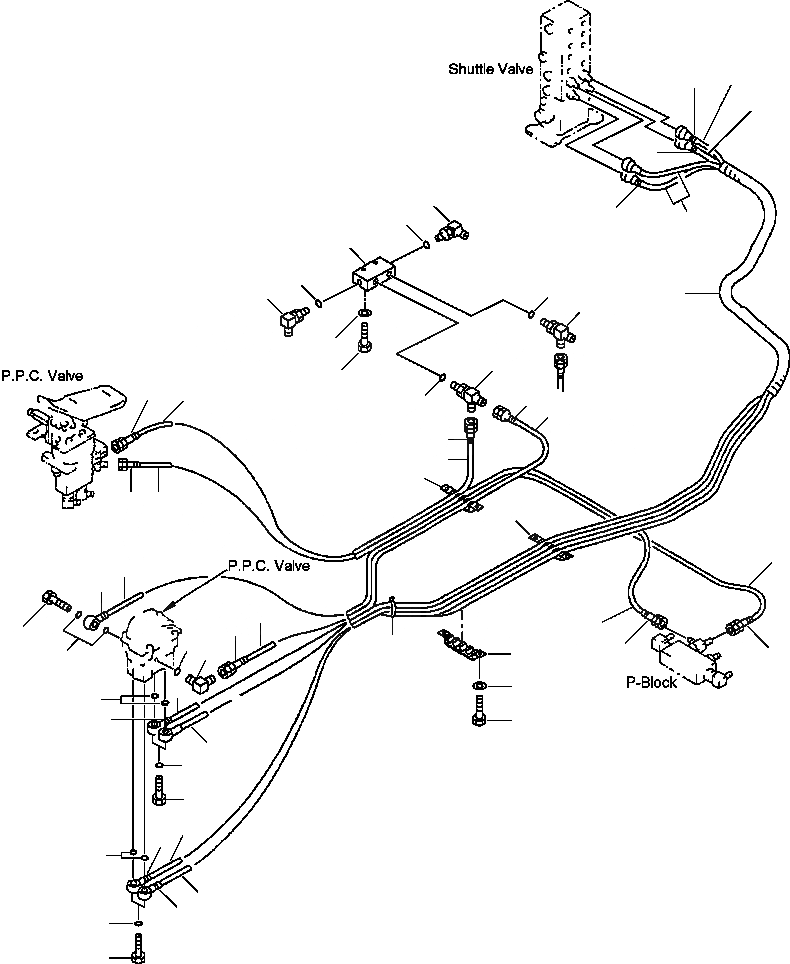 Shuttle Valve

P.P.C. Valve

P.P.C. Valve

P-Block