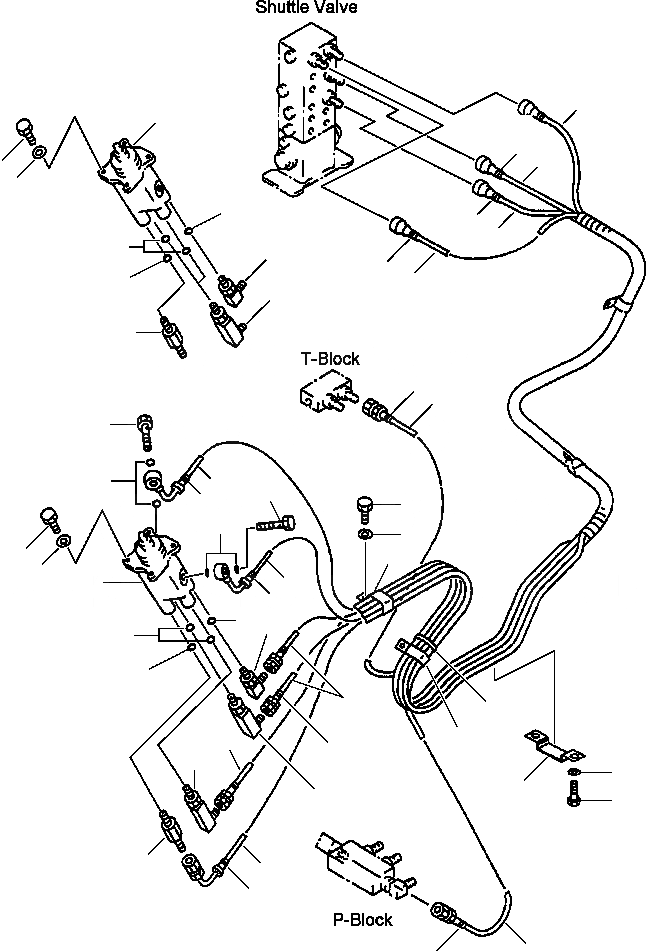 Shuttle Valve

T-Block

P-Block