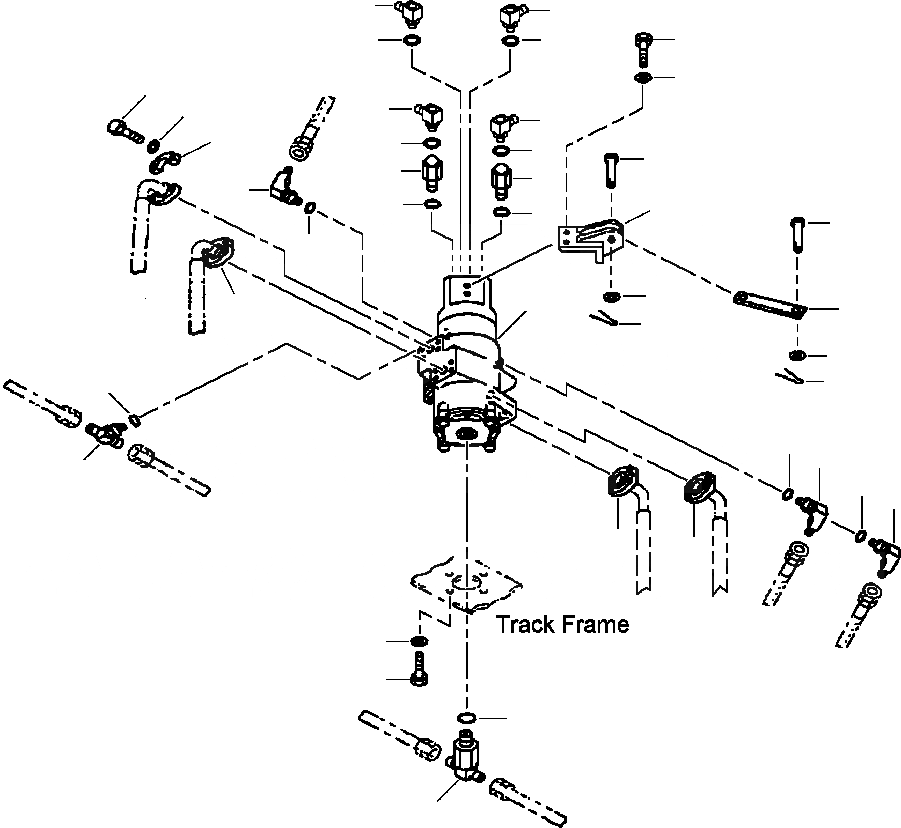 Track Frame