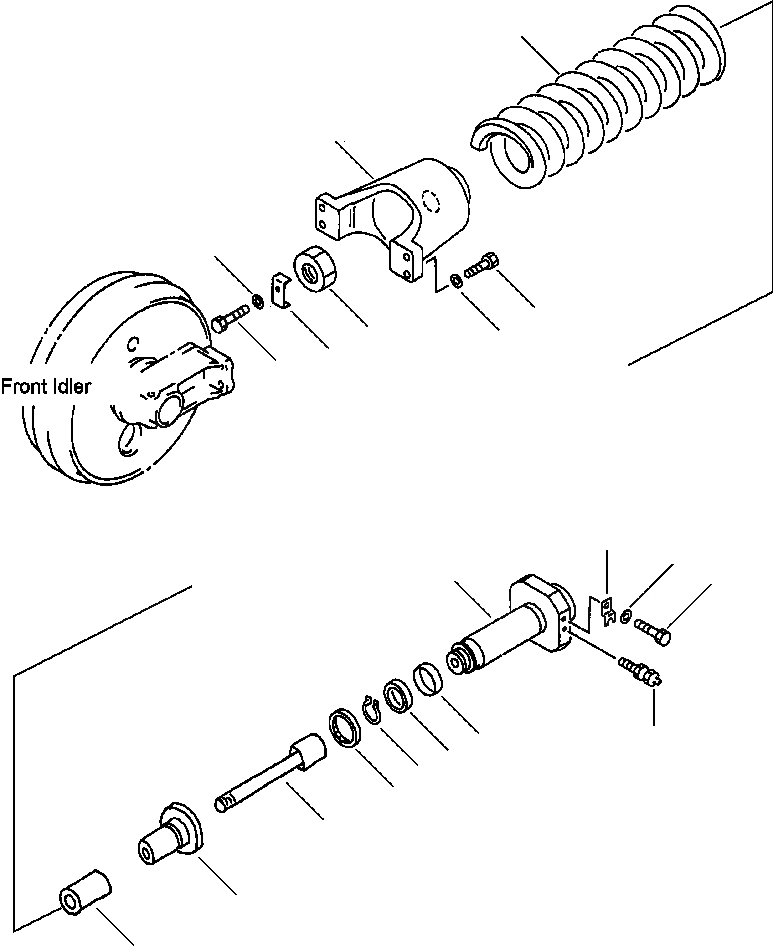 Front Idler