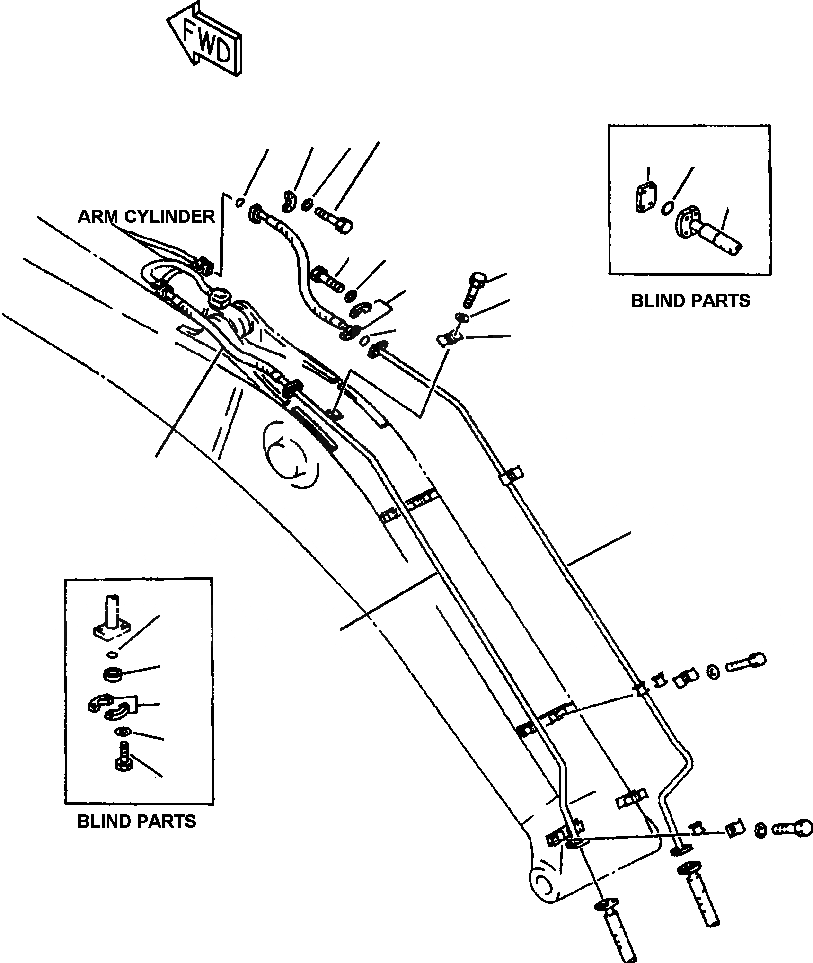 FWD

ARM CYLINDER

BLIND PARTS

BLIND PARTS