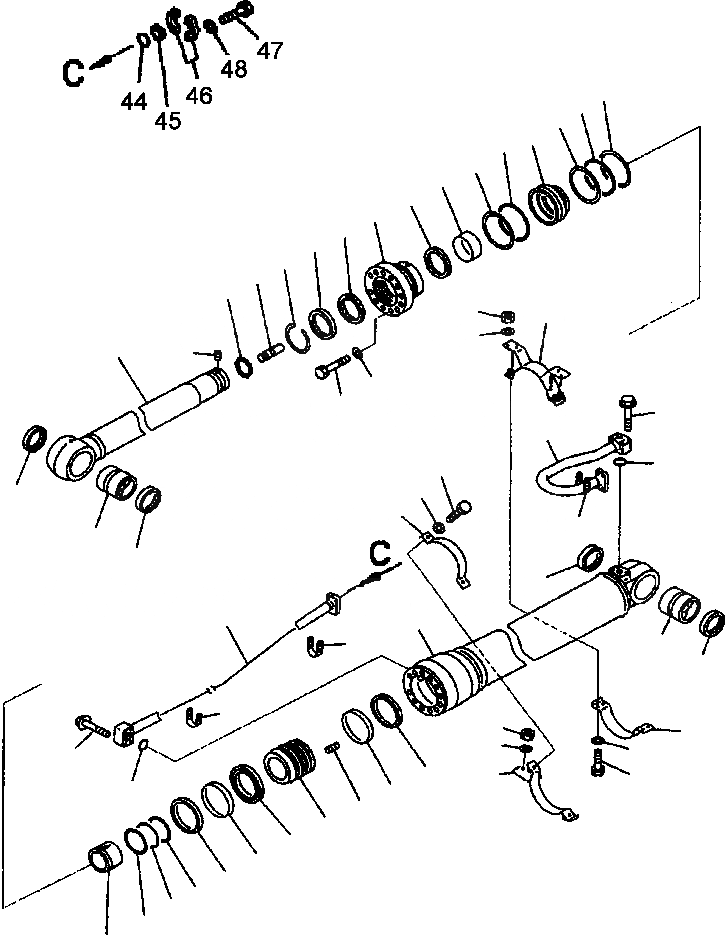 C
44
45
46
48
47
C