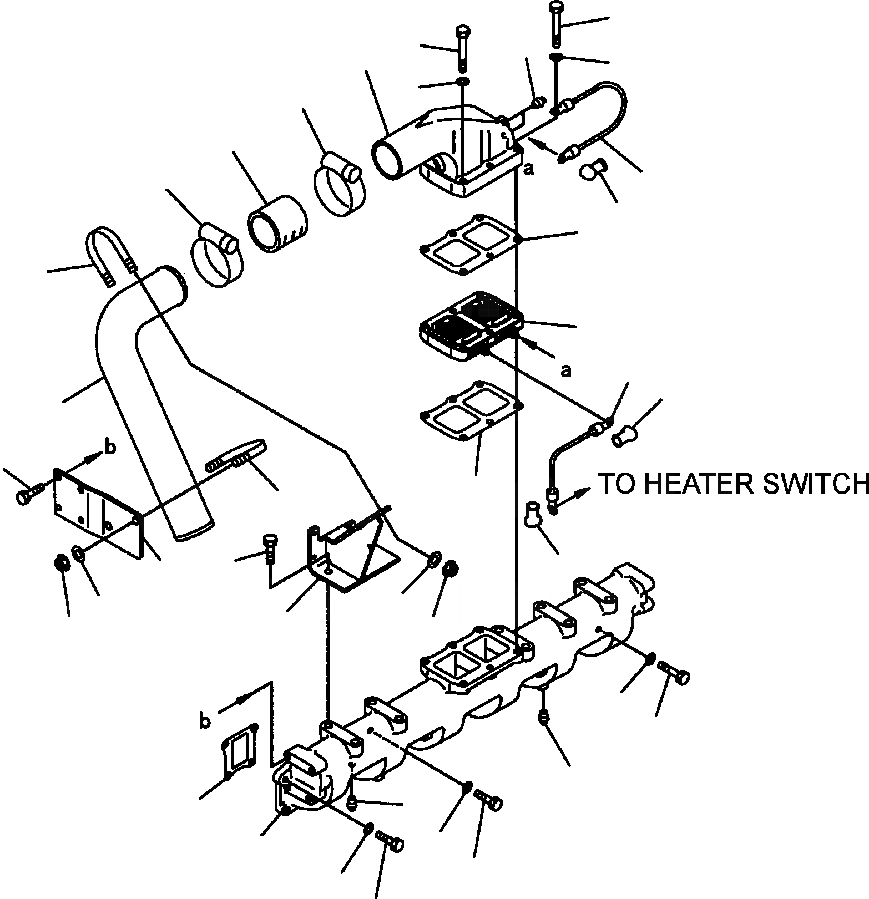 a
a
b
TO HEATER SWITCH
b