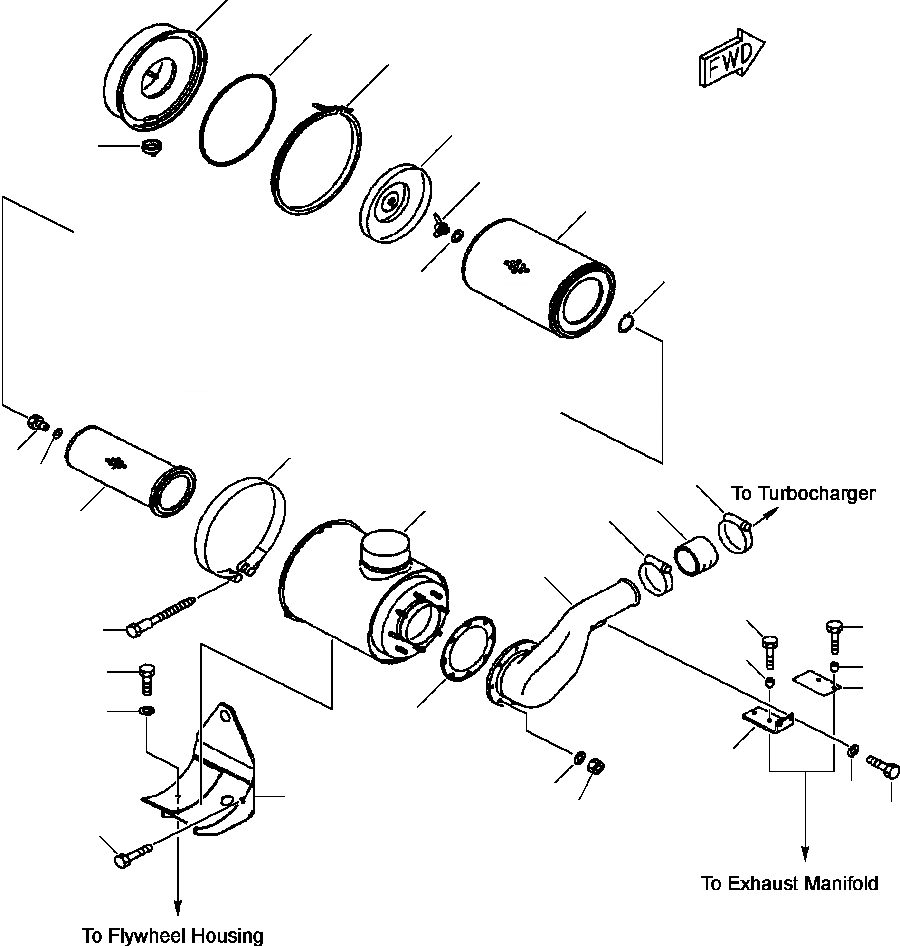 FWD

To Turbocharger

To Exhaust Manifold

To Flywheel Housing