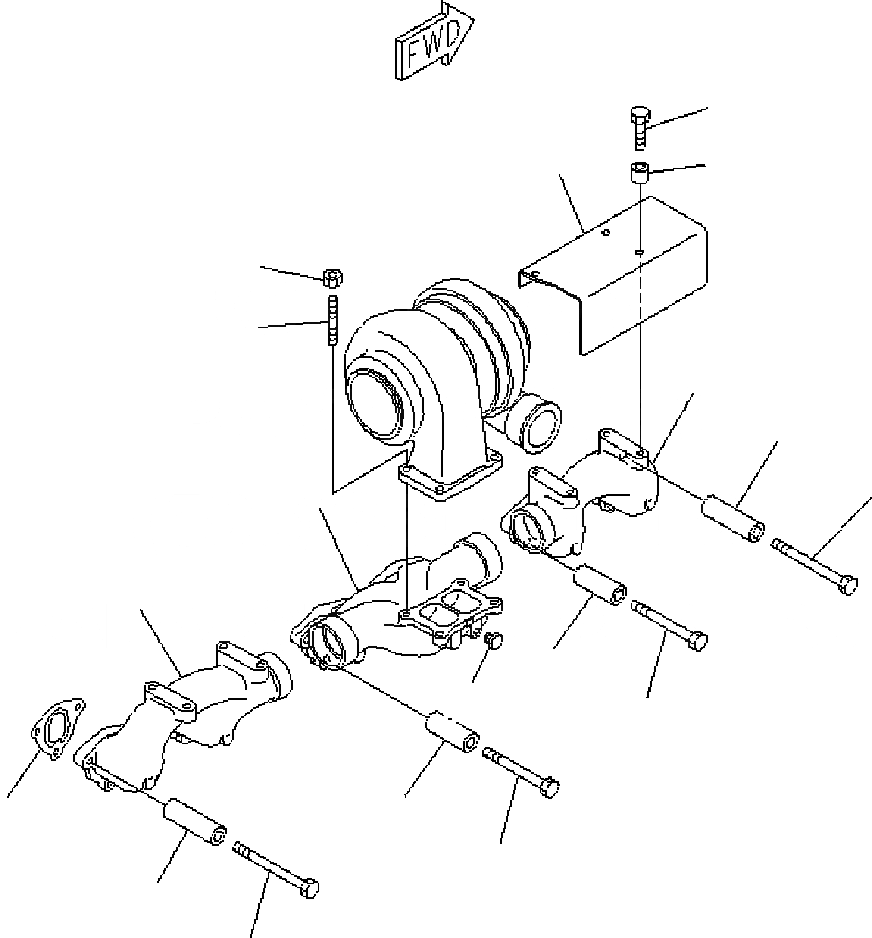 FWD