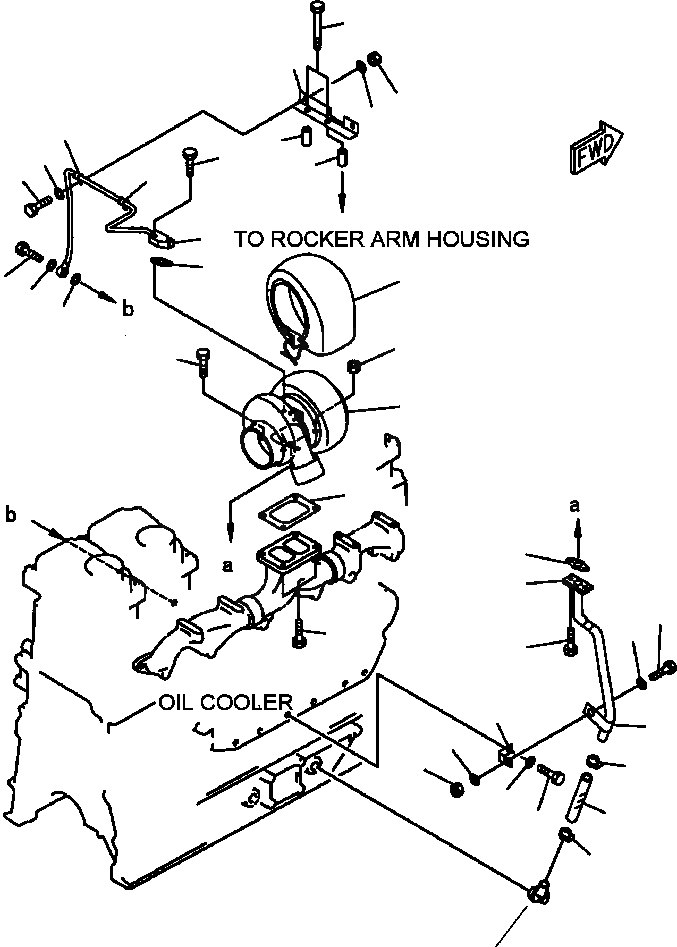 FWD

TO ROCKER ARM HOUSING

b

b

a

a

OIL COOLER