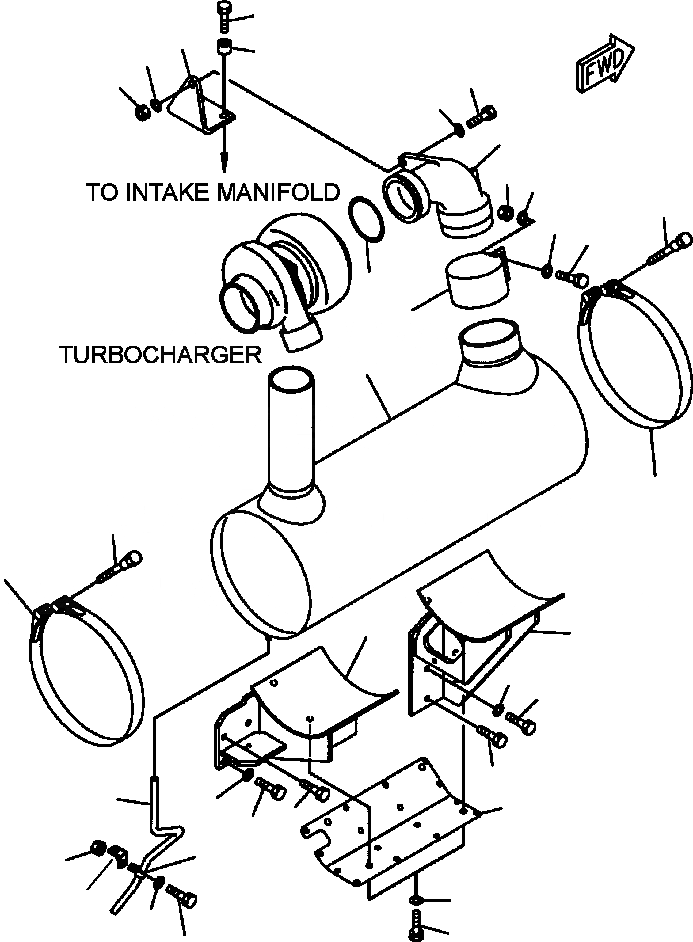 FWD

TO INTAKE MANIFOLD

TURBOCHARGER