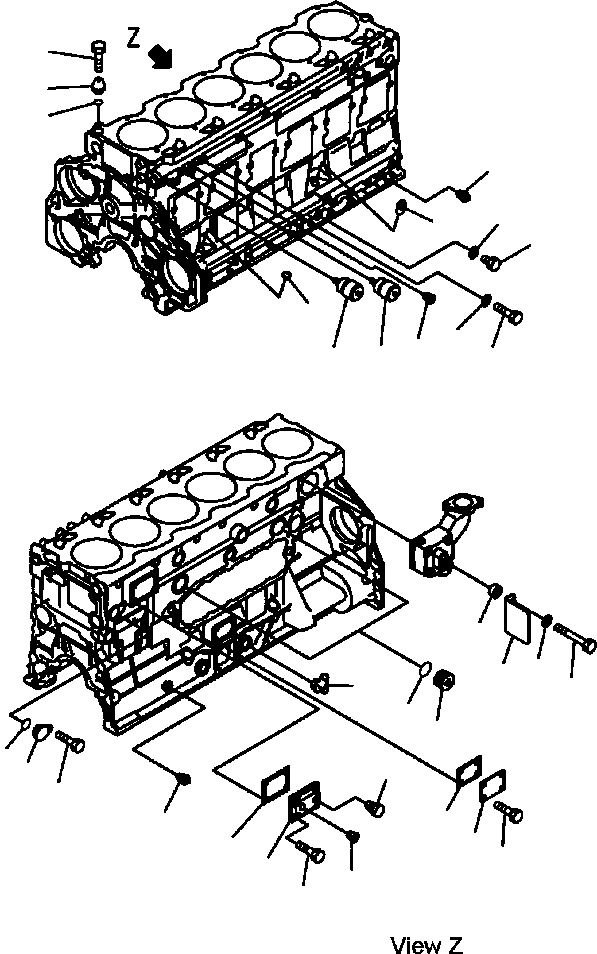 Z

View Z