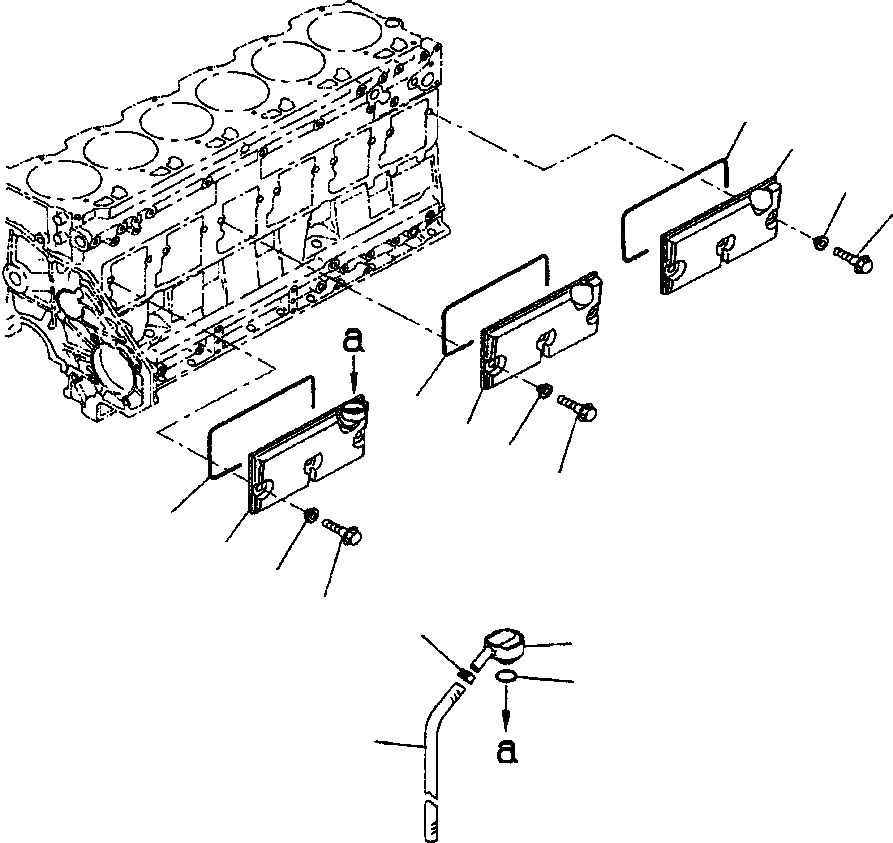 a

a