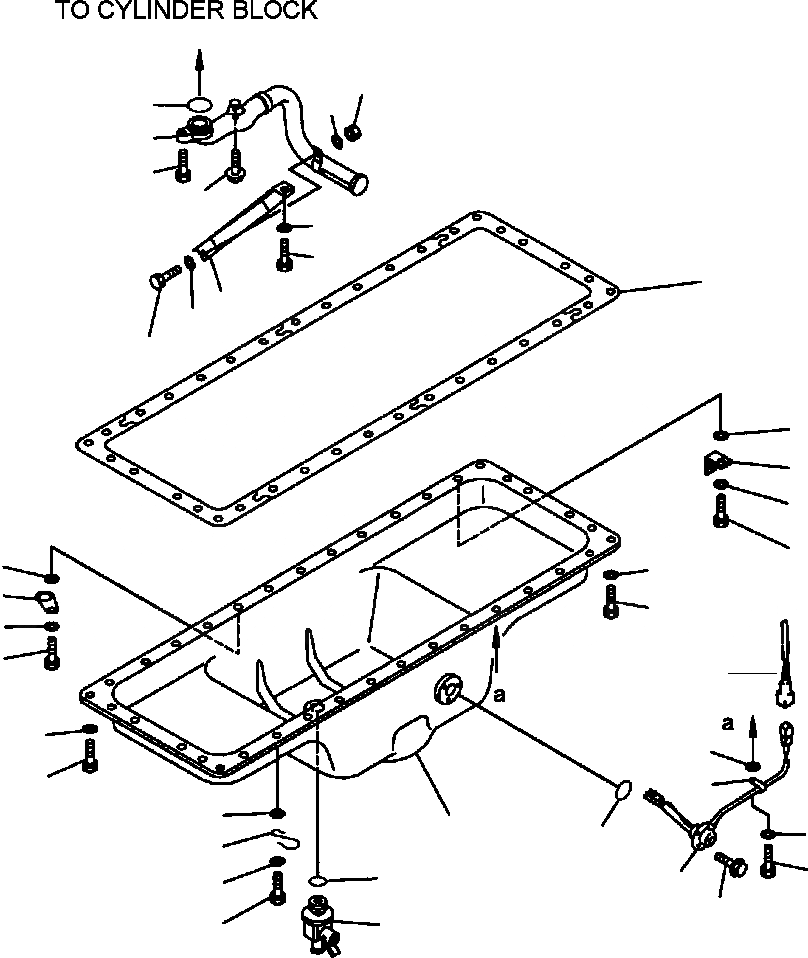 TO CYLINDER BLOCK

a

a