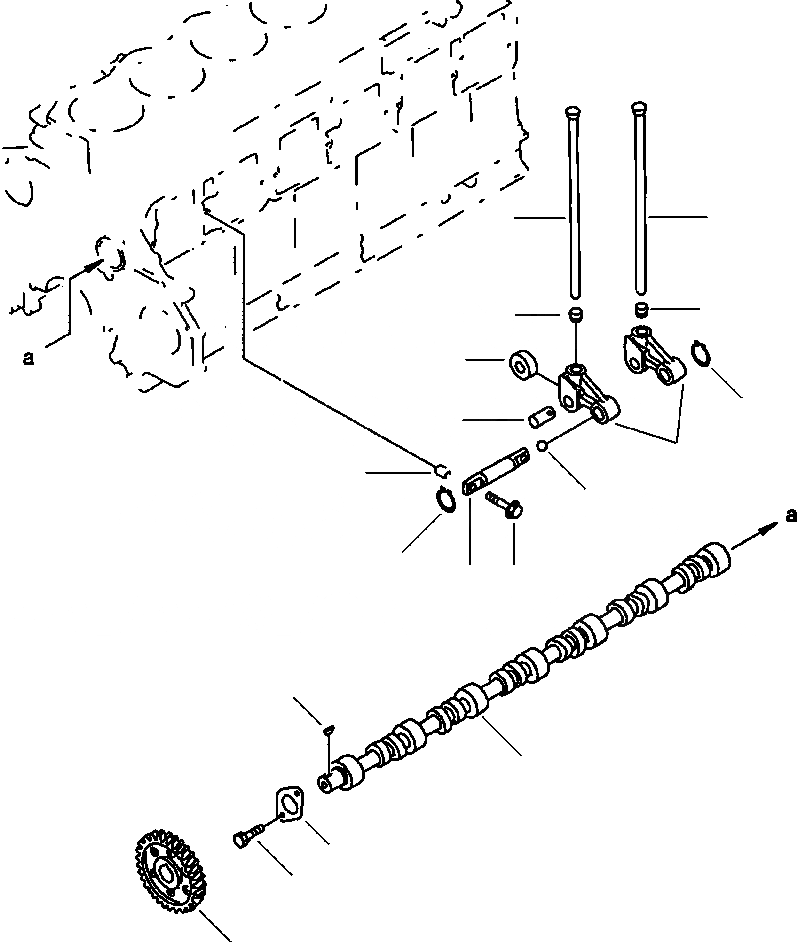 a

a