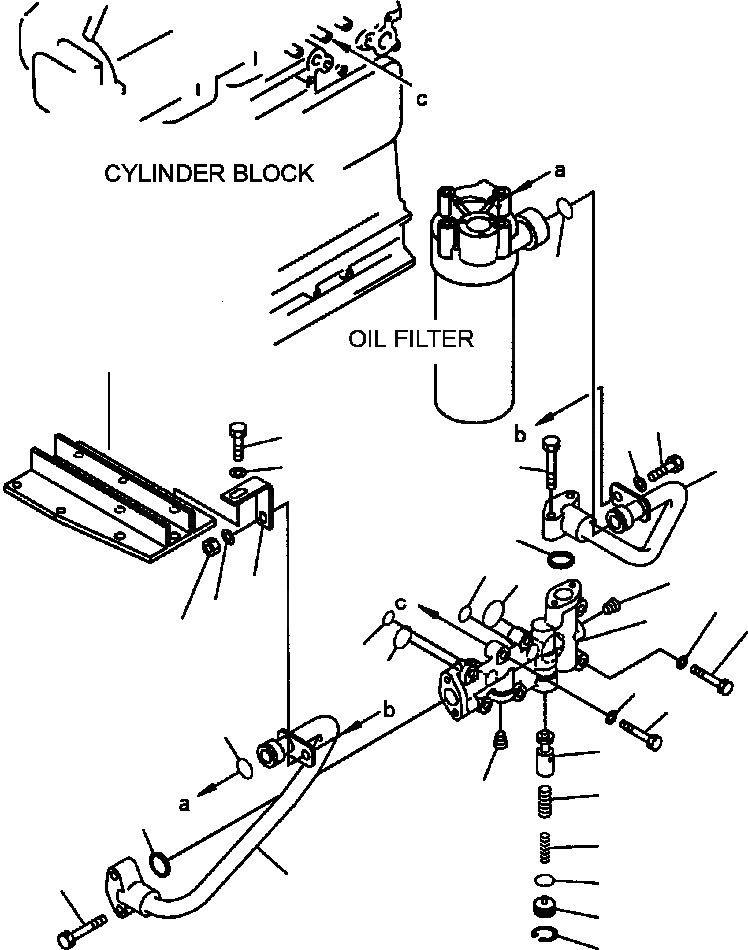 c

CYLINDER BLOCK

a

OIL FILTER

b

c

b

a