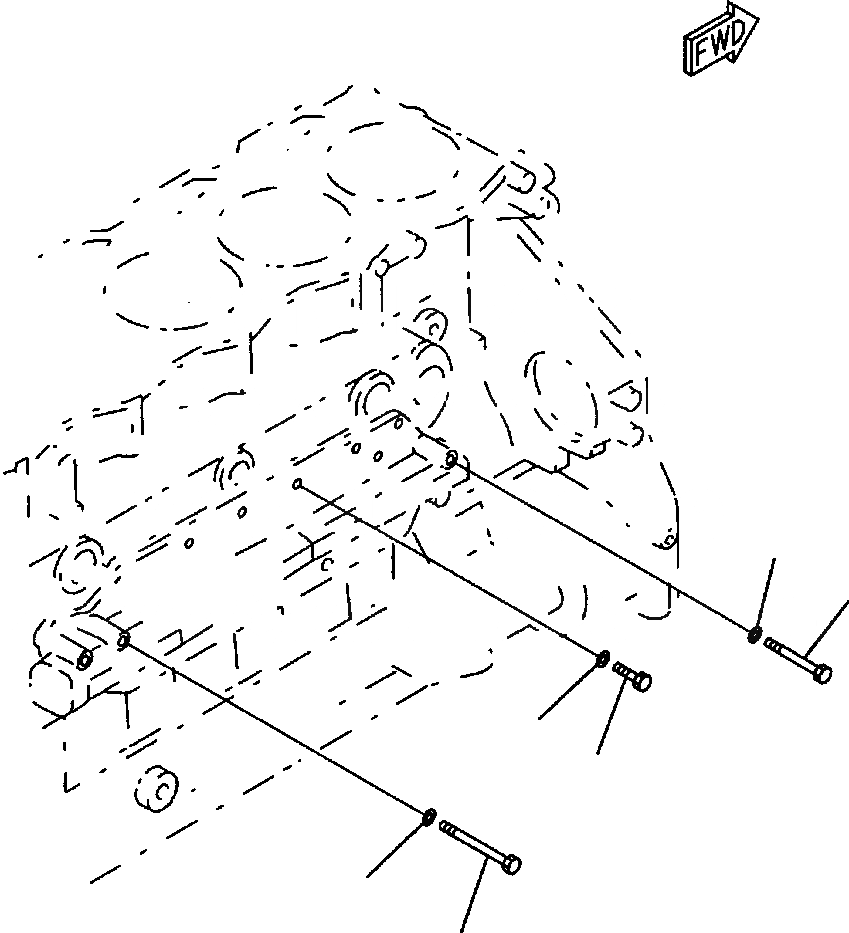 FWD