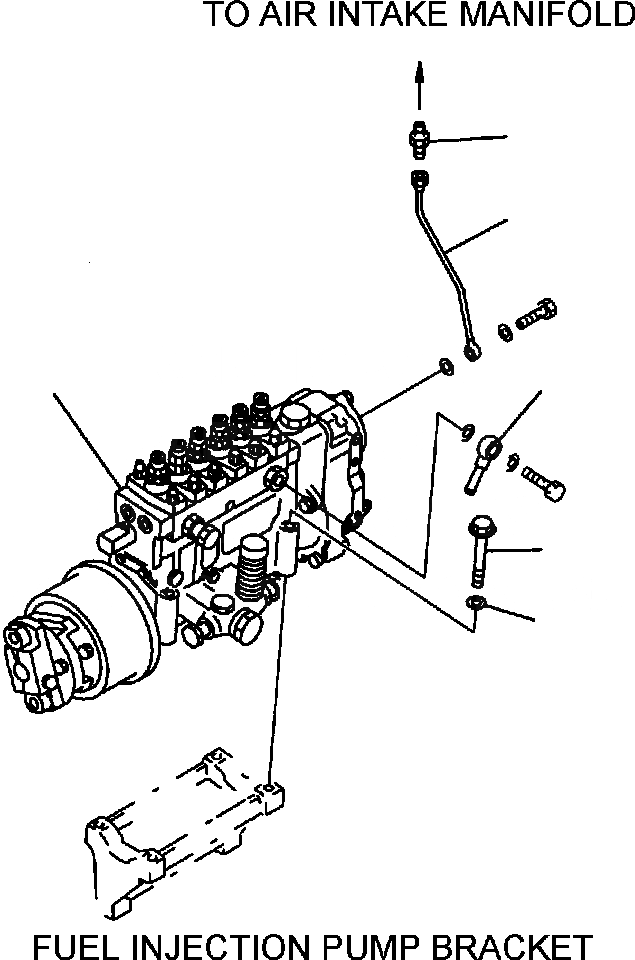 TO AIR INTAKE MANIFOLD

FUEL INJECTION PUMP BRACKET