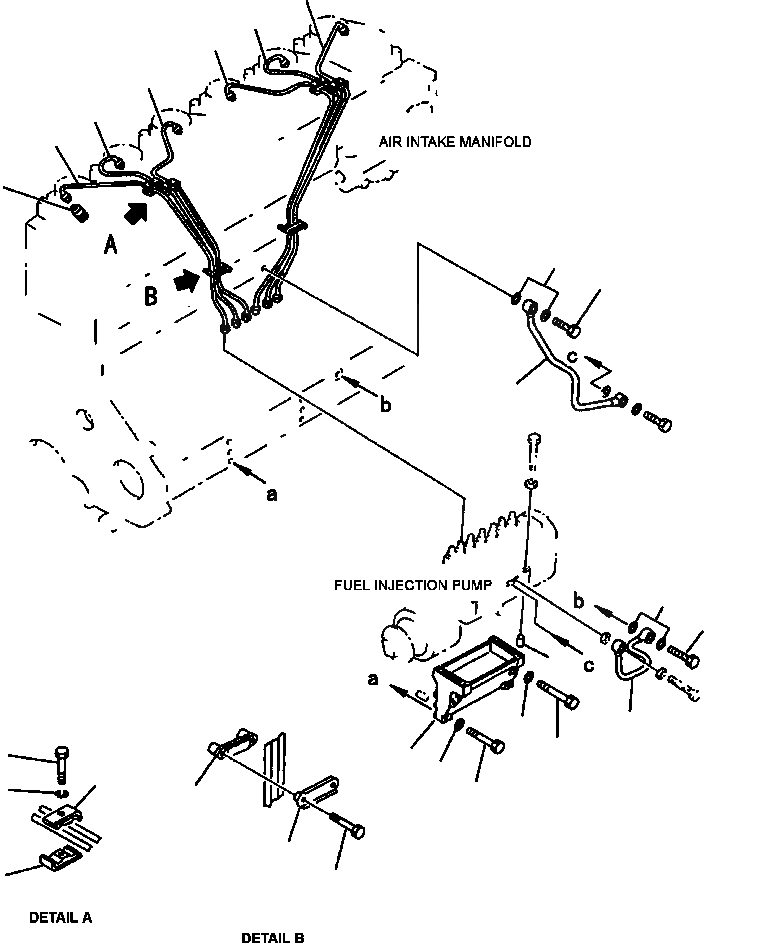 AIR INTAKE MANIFOLD

A

B

c

b

a

FUEL INJECTION PUMP

b

c

a

DETAIL A

DETAIL B