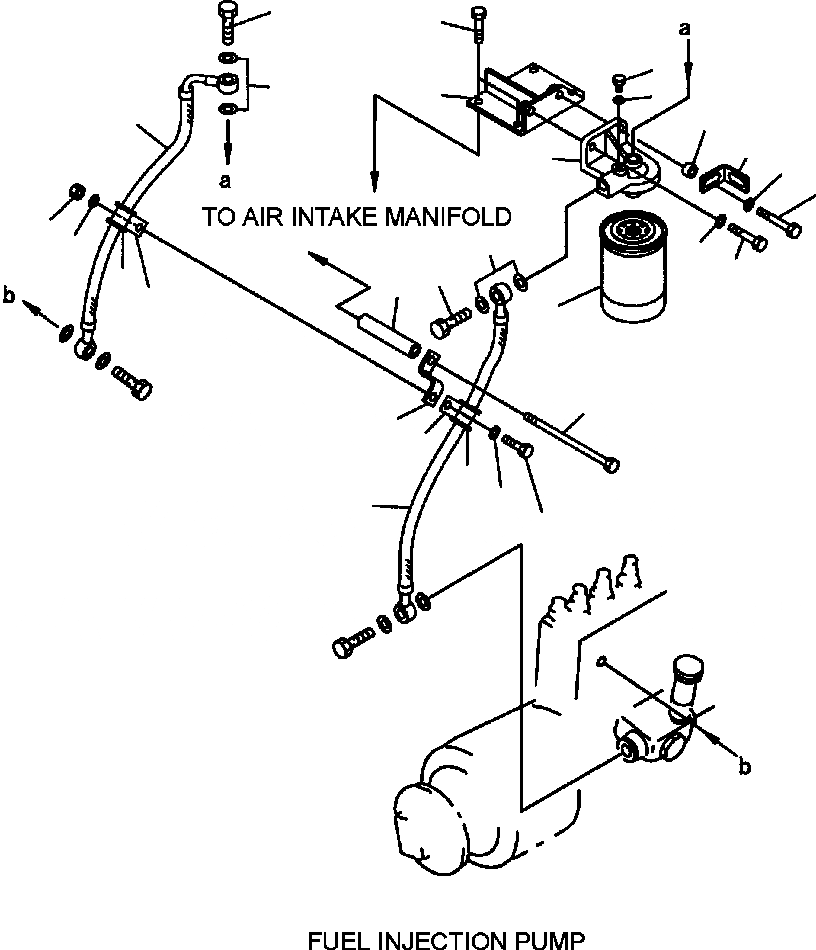 a

a

TO AIR INTAKE MANIFOLD

b

b

FUEL INJECTION PUMP