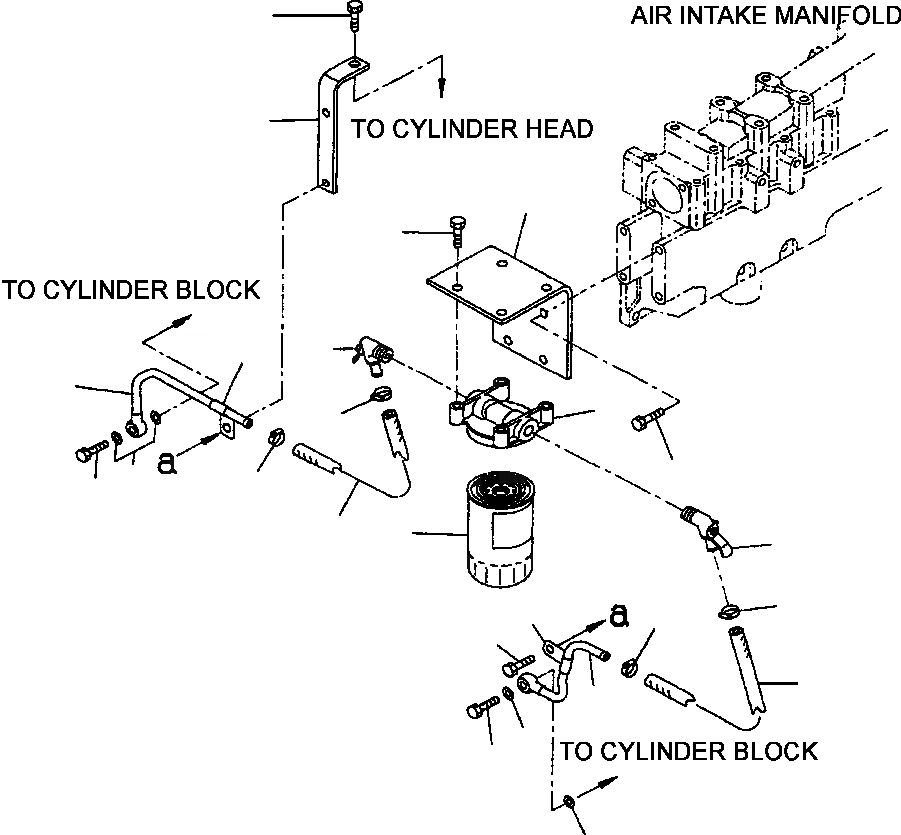 AIR INTAKE MANIFOLD

TO CYLINDER HEAD

TO CYLINDER BLOCK

a

a

TO CYLINDER BLOCK