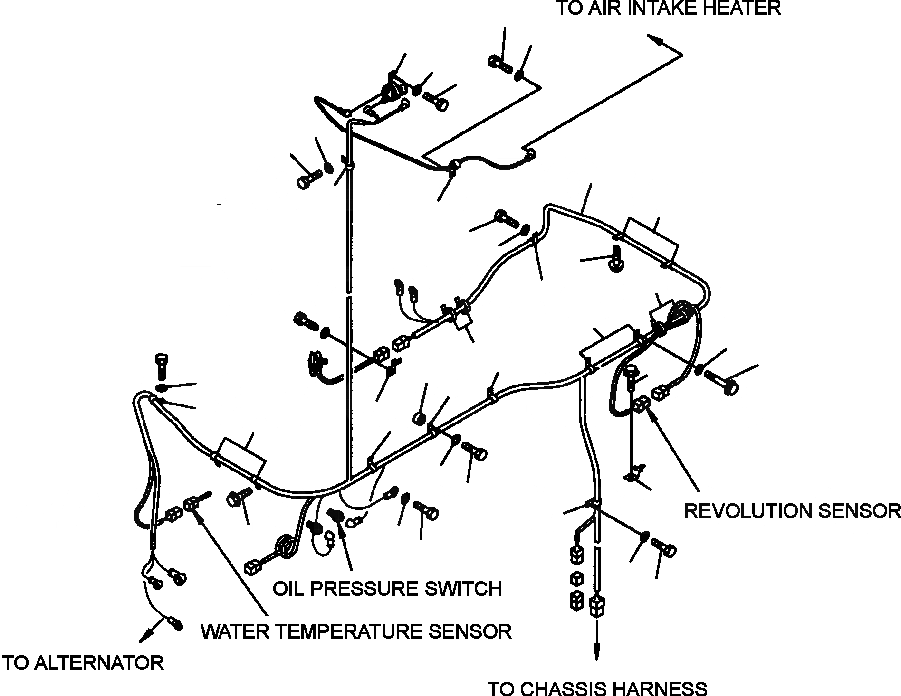 TO AIR INTAKE HEATER

REVOLUTION SENSOR

OIL PRESSURE SWITCH

WATER TEMPERATURE SENSOR

TO ALTERNATOR

TO CHASSIS HARNESS