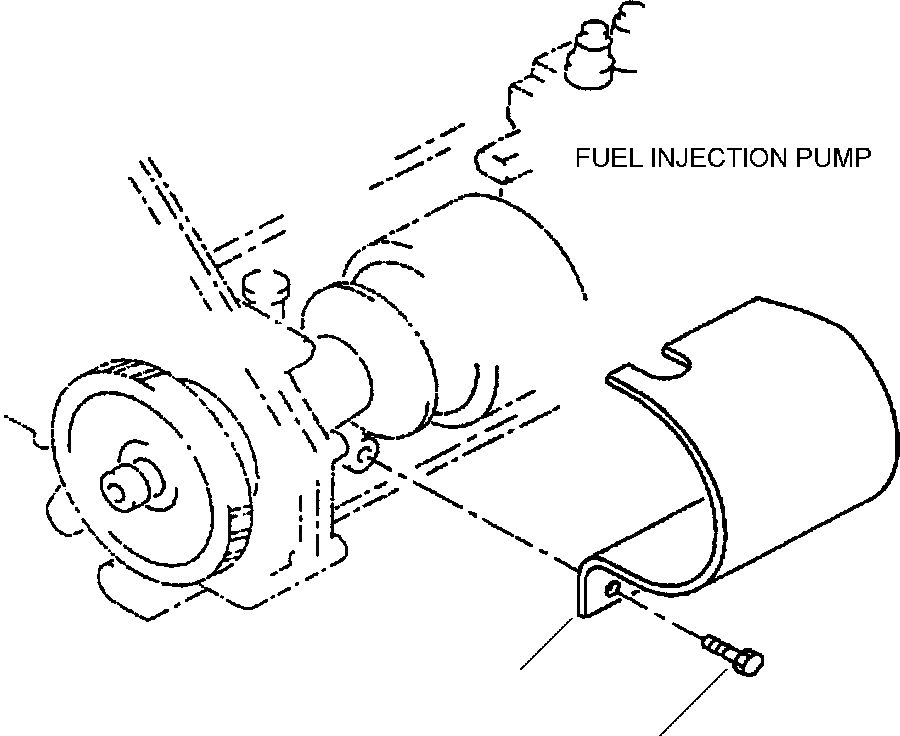 FUEL INJECTION PUMP