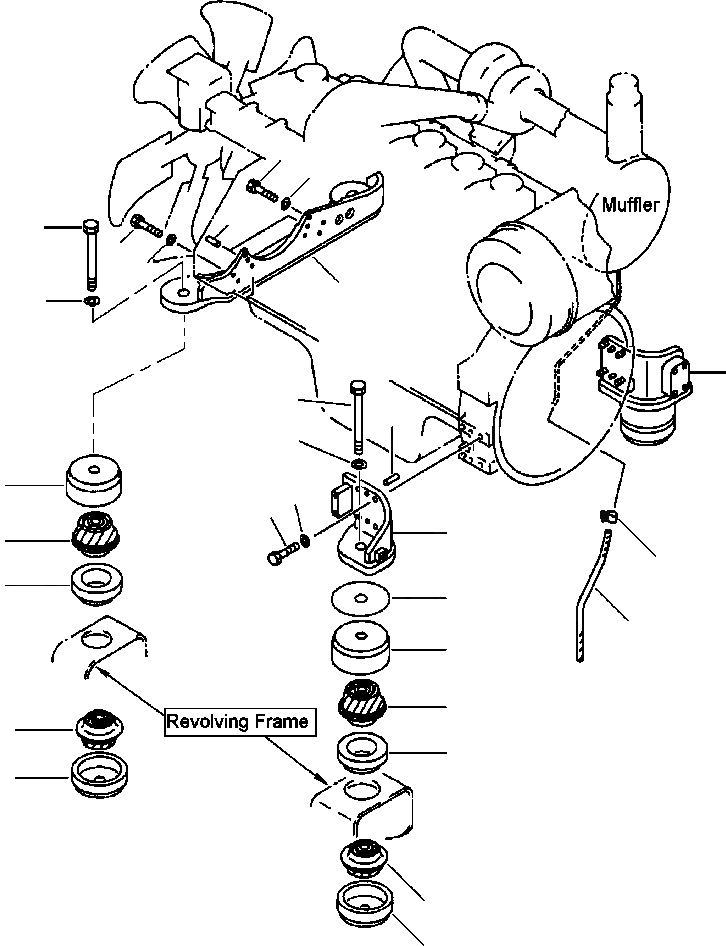 Muffler

Revolving Frame