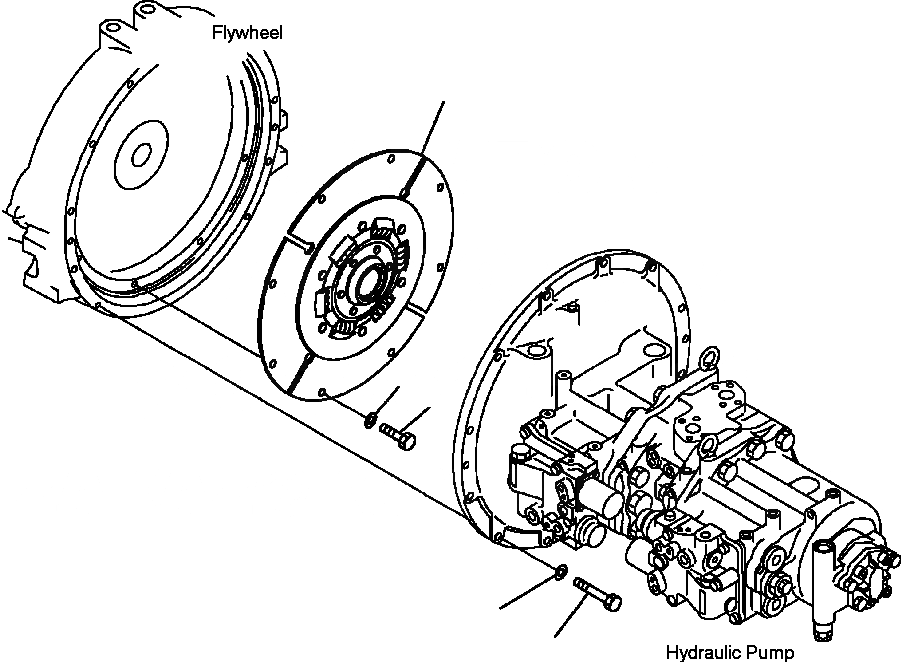 Flywheel

Hydraulic Pump