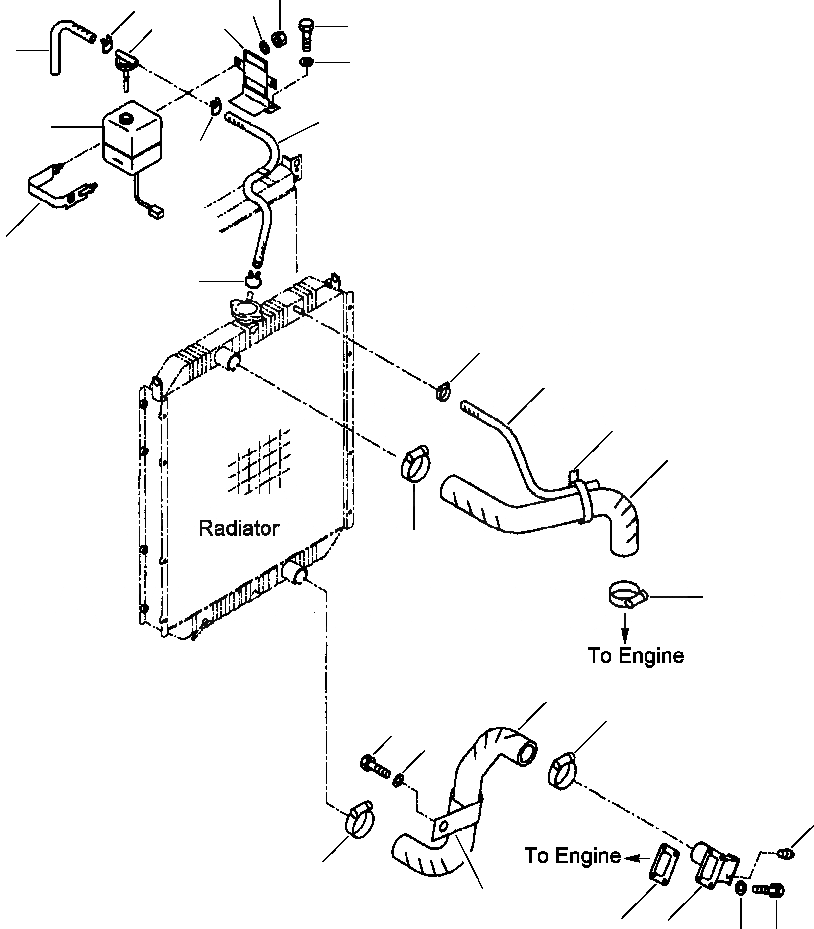 Radiator

To Engine

To Engine