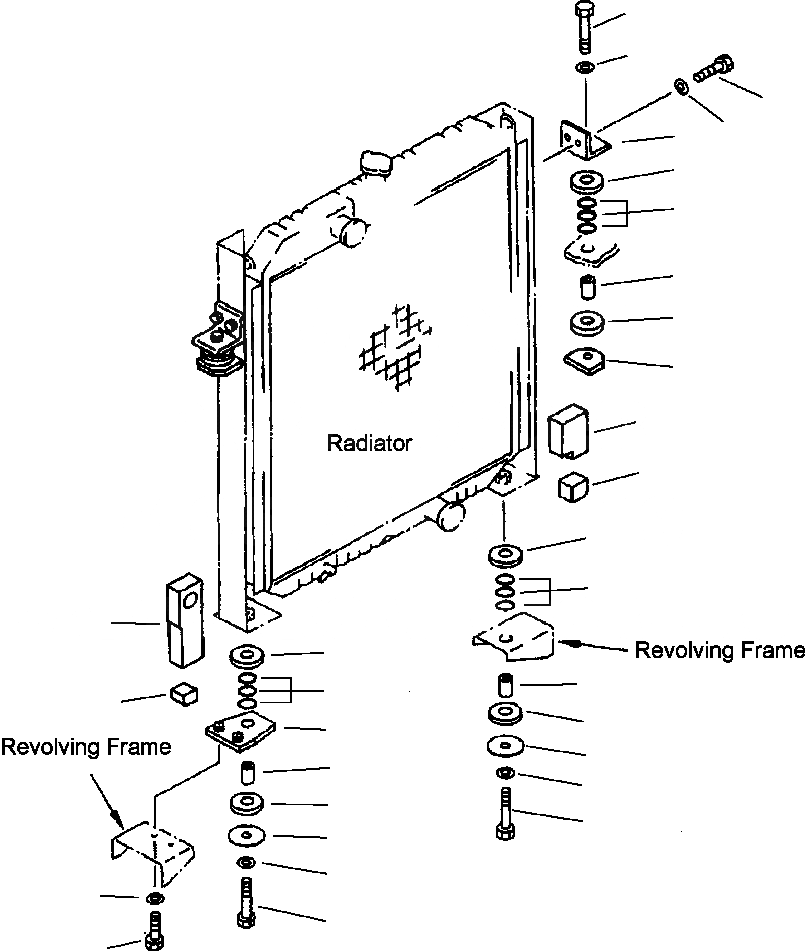 Radiator

Revolving Frame

Revolving Frame